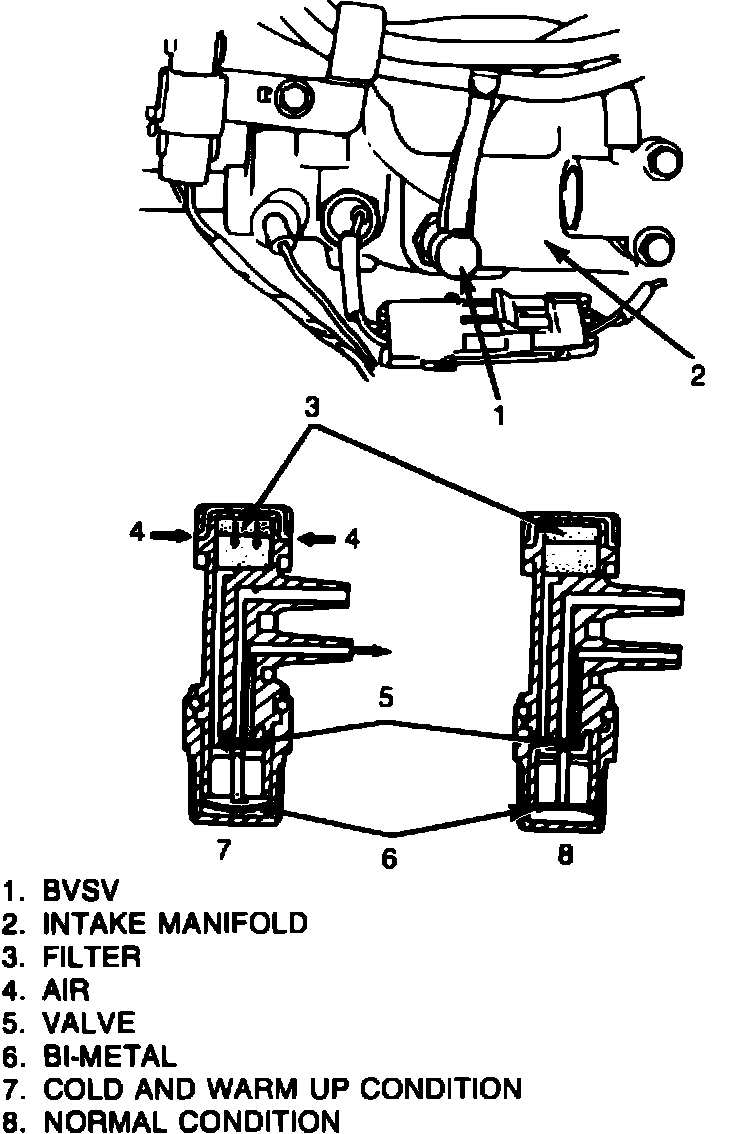 2
1
3
4
4
5
7
6
8

1. BVSV
2. INTAKE MANIFOLD
3. FILTER
4. AIR
5. VALVE
6. BI-METAL
7. COLD AND WARM UP CONDITION
8. NORMAL CONDITION