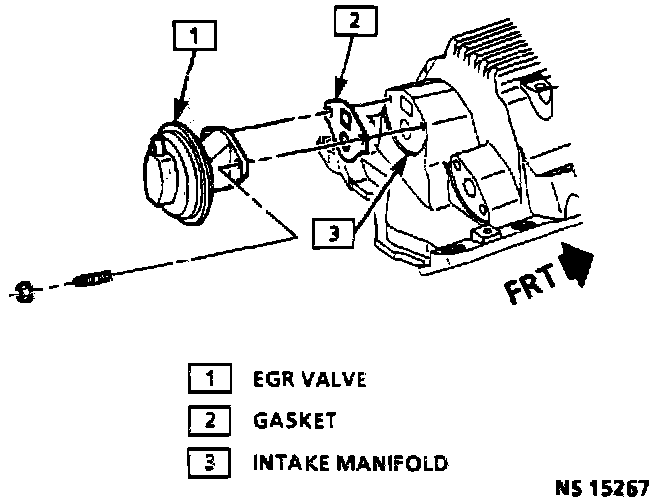 1

2

3

FRT

1 EGR VALVE
2 GASKET
3 INTAKE MANIFOLD

NS 15267