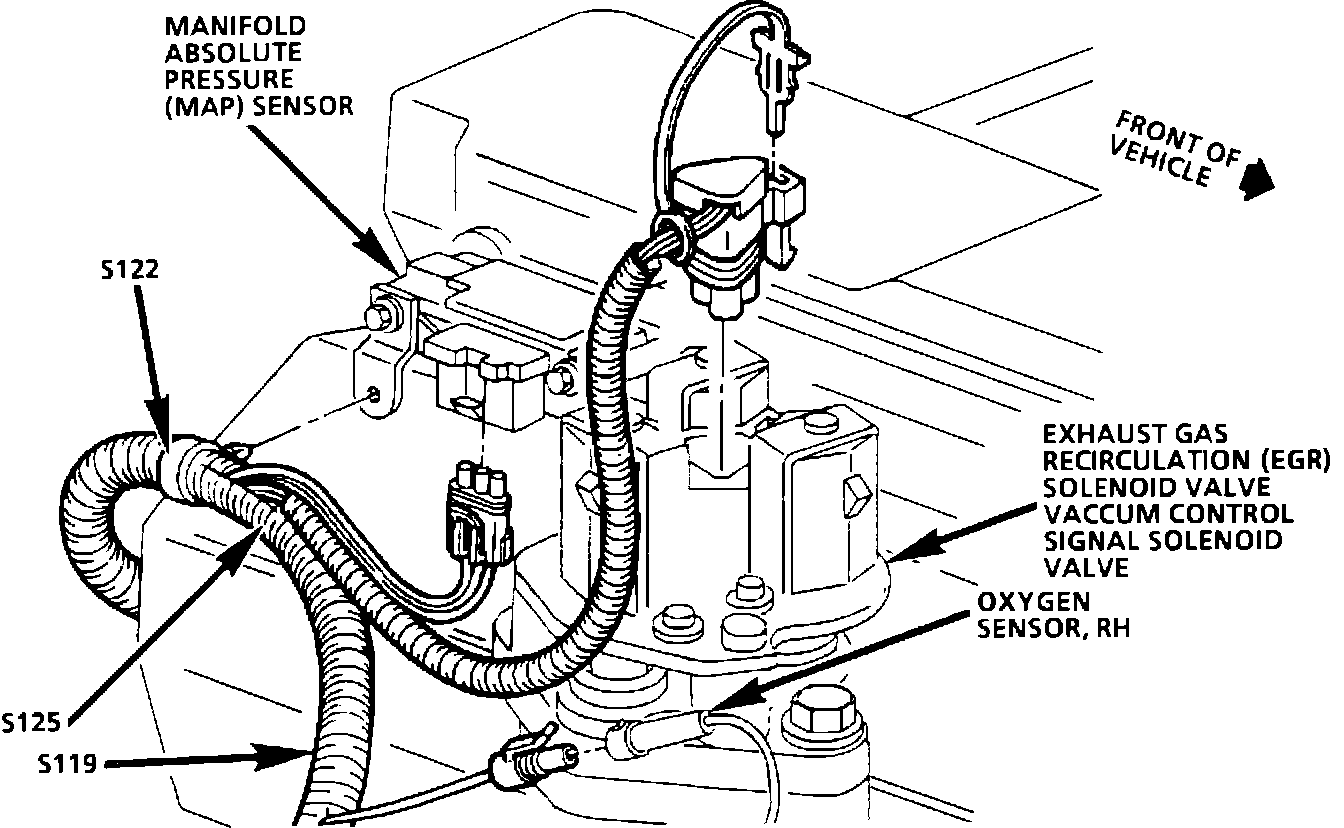 MANIFOLD ABSOLUTE PRESSURE (MAP) SENSOR

FRONT OF VEHICLE

S122

EXHAUST GAS RECIRCULATION (EGR) SOLENOID VALVE VACCUM CONTROL SIGNAL SOLENOID VALVE

OXYGEN SENSOR, RH

S125

S119