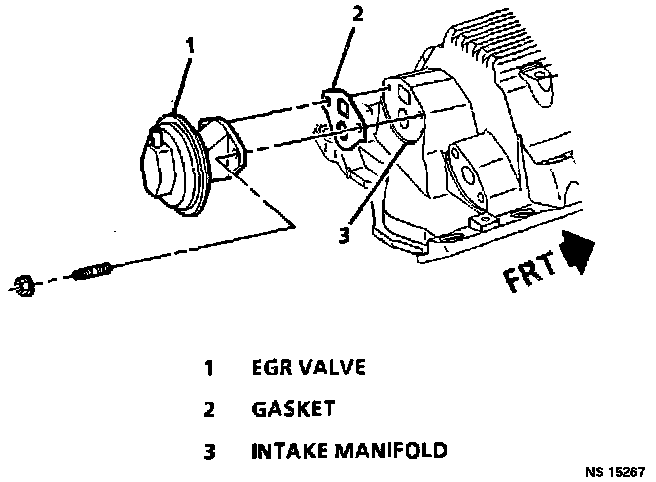 1

2

3

FRT

1 EGR VALVE

2 GASKET

3 INTAKE MANIFOLD

NS 15267