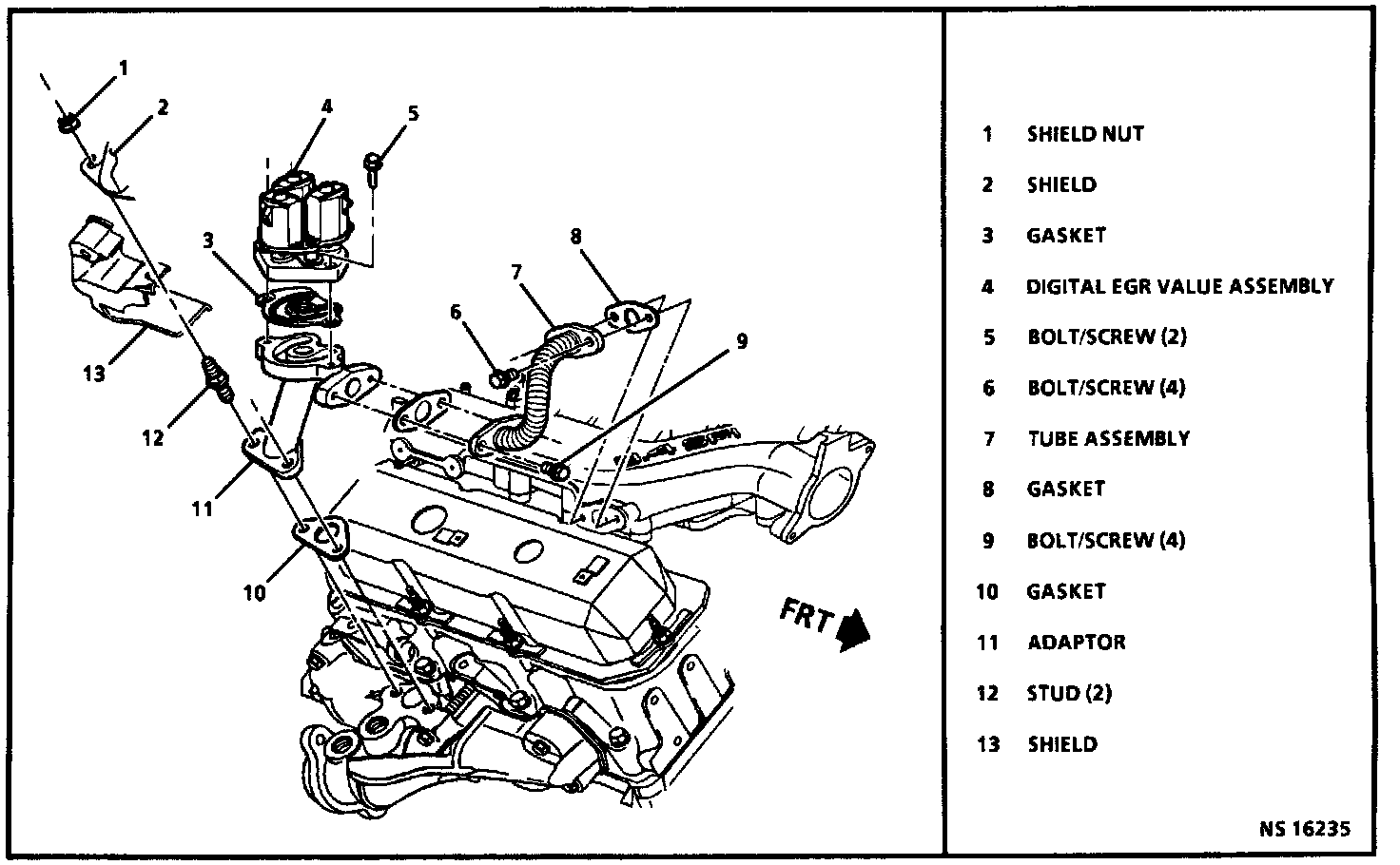 1
2
4
5
3
8
7
6
9
13
12
11
10
FRT

1 SHIELD NUT
2 SHIELD
3 GASKET
4 DIGITAL EGR VALUE ASSEMBLY
5 BOLT/SCREW (2)
6 BOLT/SCREW (4)
7 TUBE ASSEMBLY
8 GASKET
9 BOLT/SCREW (4)
10 GASKET
11 ADAPTOR
12 STUD (2)
13 SHIELD

NS 16235