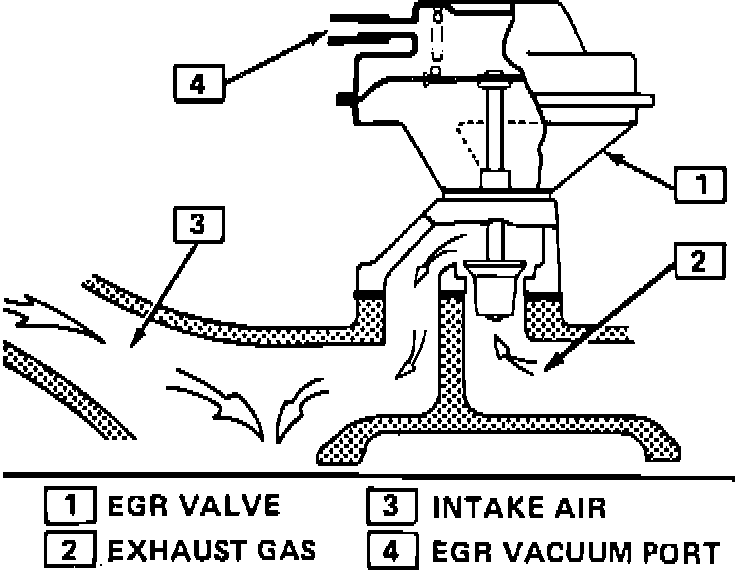 4

1

3

2

1 EGR VALVE
2 EXHAUST GAS
3 INTAKE AIR
4 EGR VACUUM PORT