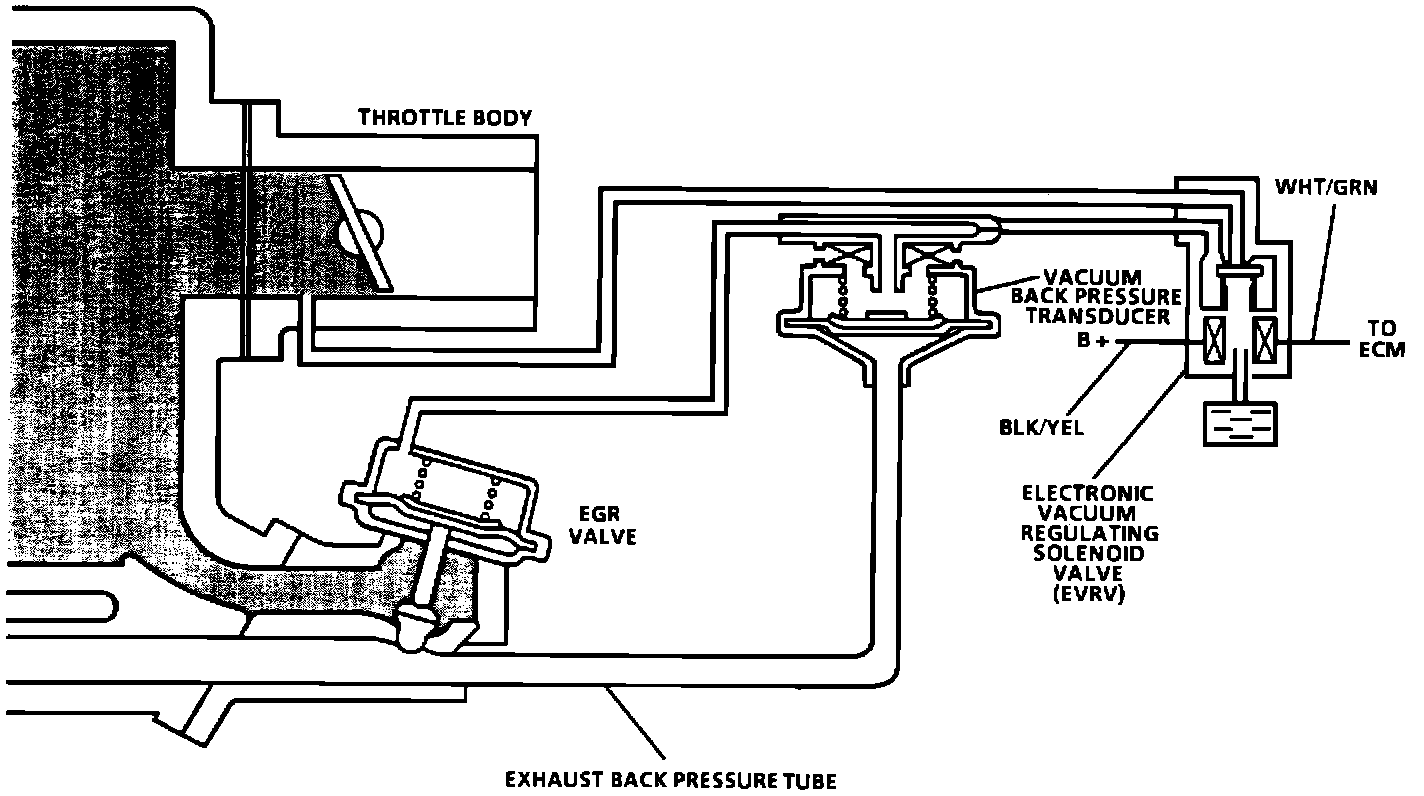 THROTTLE BODY

WHT/GRN

VACUUM BACK PRESSURE TRANSDUCER

B +

TO ECM

BLK/YEL

EGR VALVE

ELECTRONIC VACUUM REGULATING SOLENOID VALVE (EVRV)

EXHAUST BACK PRESSURE TUBE