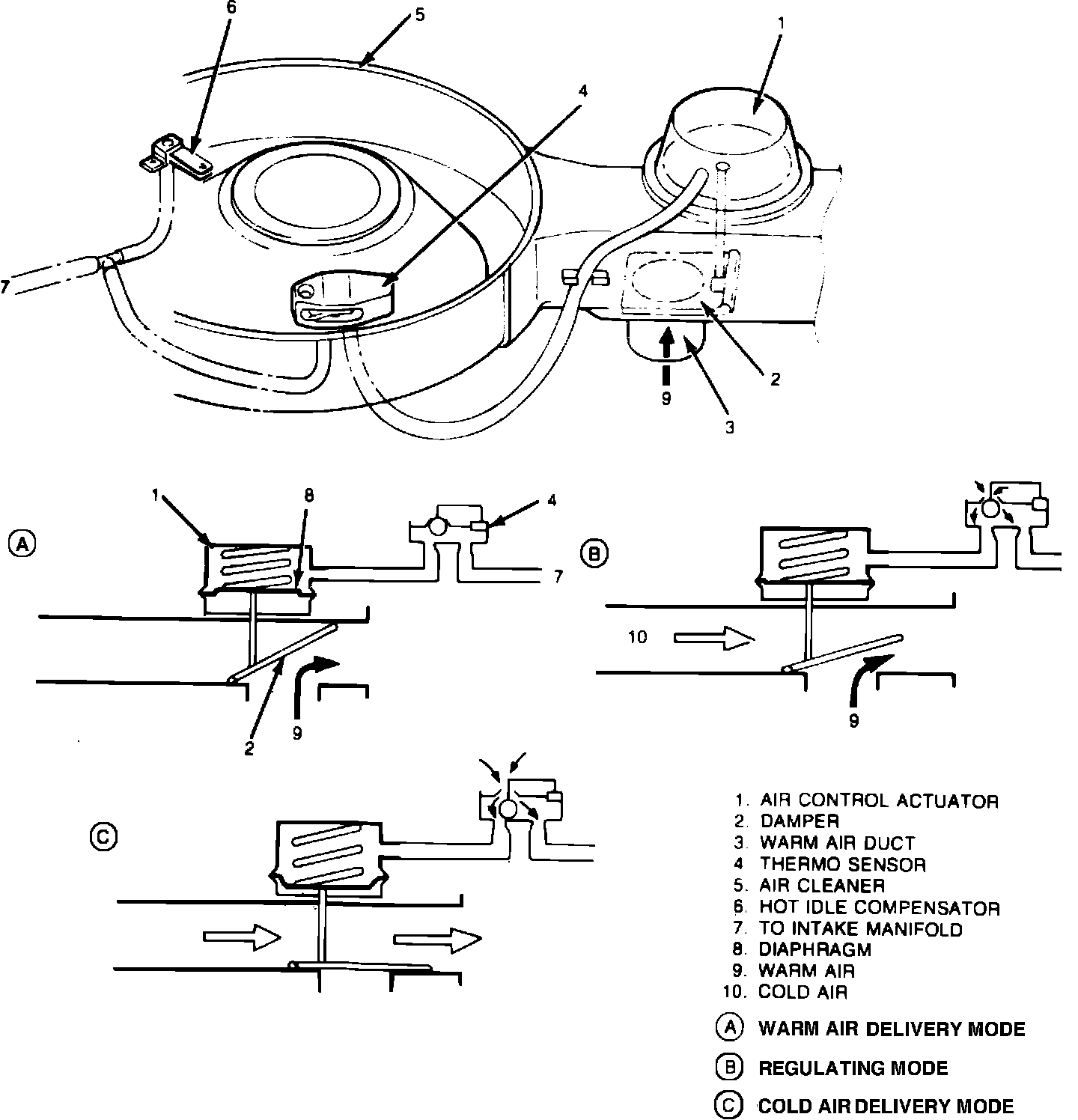 6
5
1
4
7
2
9
3

A
1
8
4
7
2
9

B
10
9

C

1. AIR CONTROL ACTUATOR
2. DAMPER
3. WARM AIR DUCT
4 THERMO SENSOR
5. AIR CLEANER
6. HOT IDLE COMPENSATOR
7. TO INTAKE MANIFOLD
8. DIAPHRAGM
9. WARM AIR
10. COLD AIR

A WARM AIR DELIVERY MODE
B REGULATING MODE
C COLD AIR DELIVERY MODE