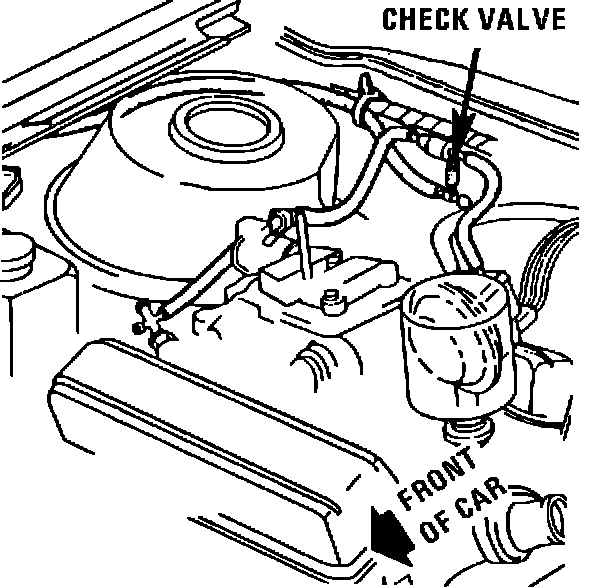 CHECK VALVE

FRONT OF CAR