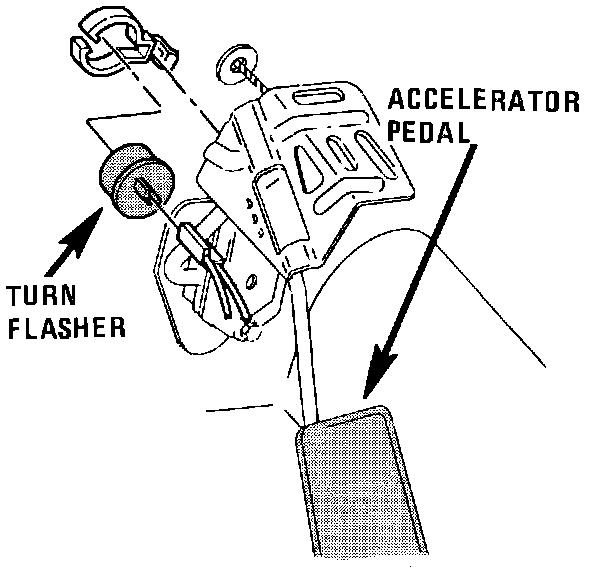 ACCELERATOR PEDAL

TURN FLASHER