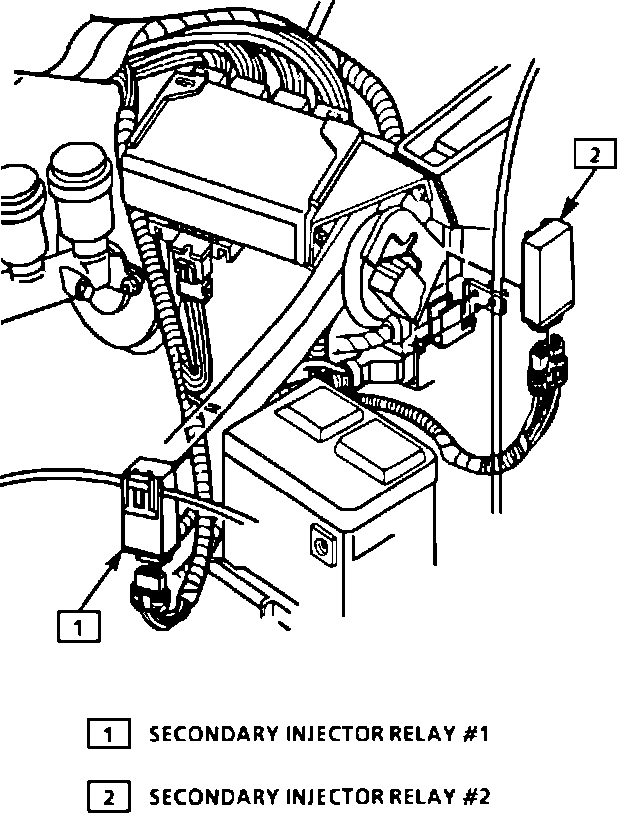 2

1

1 SECONDARY INJECTOR RELAY #1

2 SECONDARY INJECTOR RELAY #2