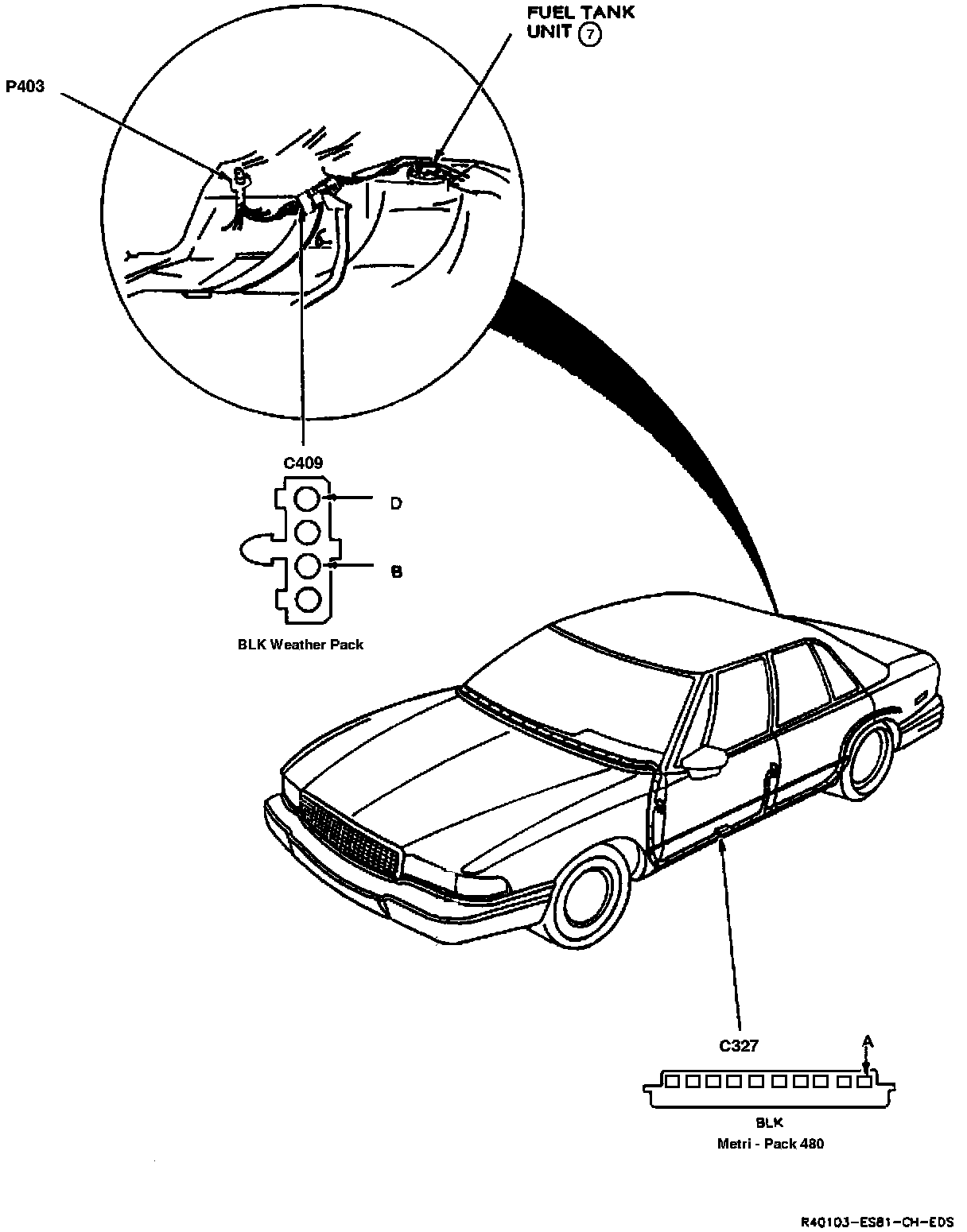 FUEL TANK UNIT 7

P403

C409

D

B

BLK Weather Pack

C327

A

BLK
Metri - Pack 480

R40103-ES81-CH-EDS