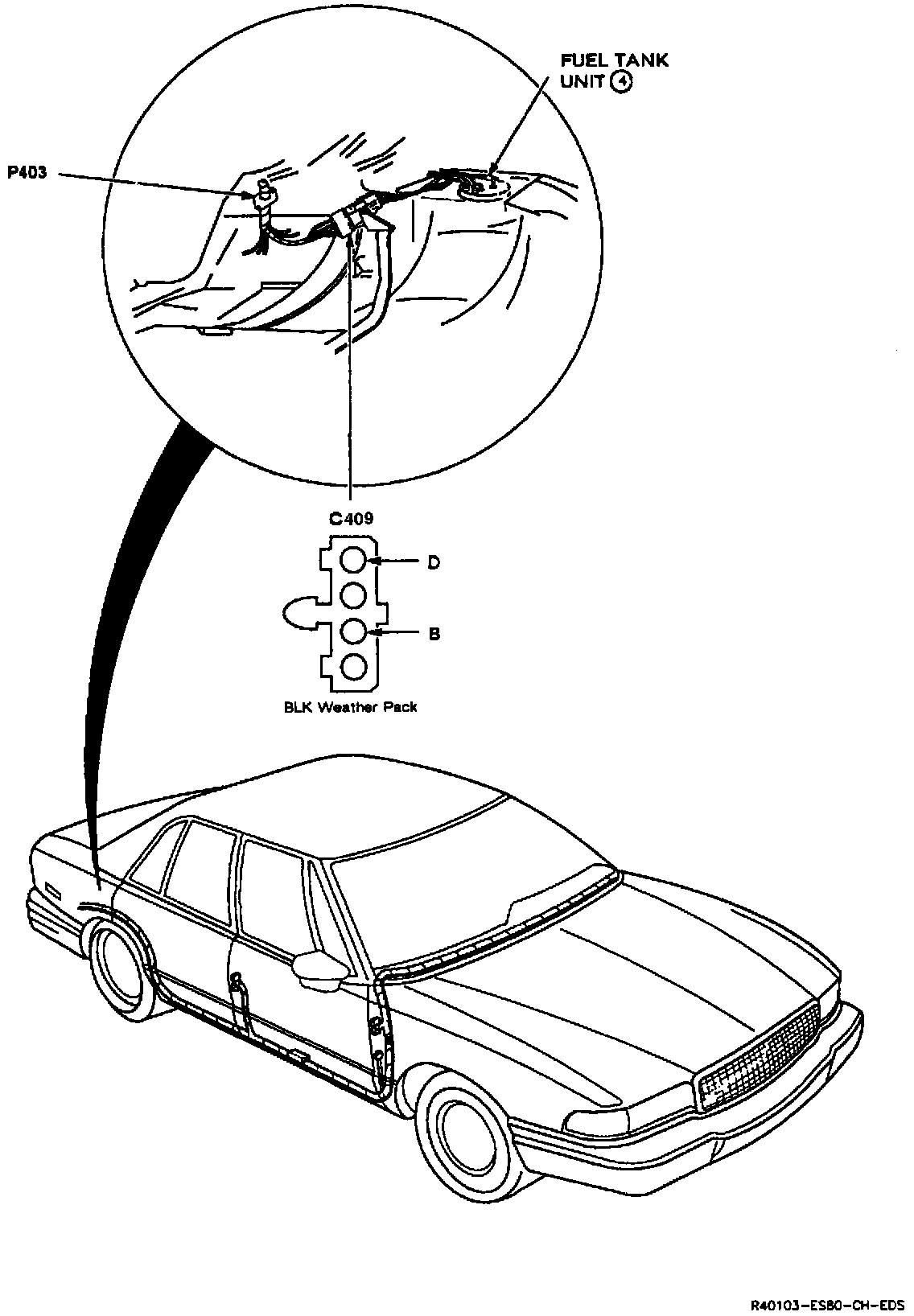 FUEL TANK UNIT ④

P403

C409

D

B

BLK Weather Pack

R40103-ES80-CH-EDS