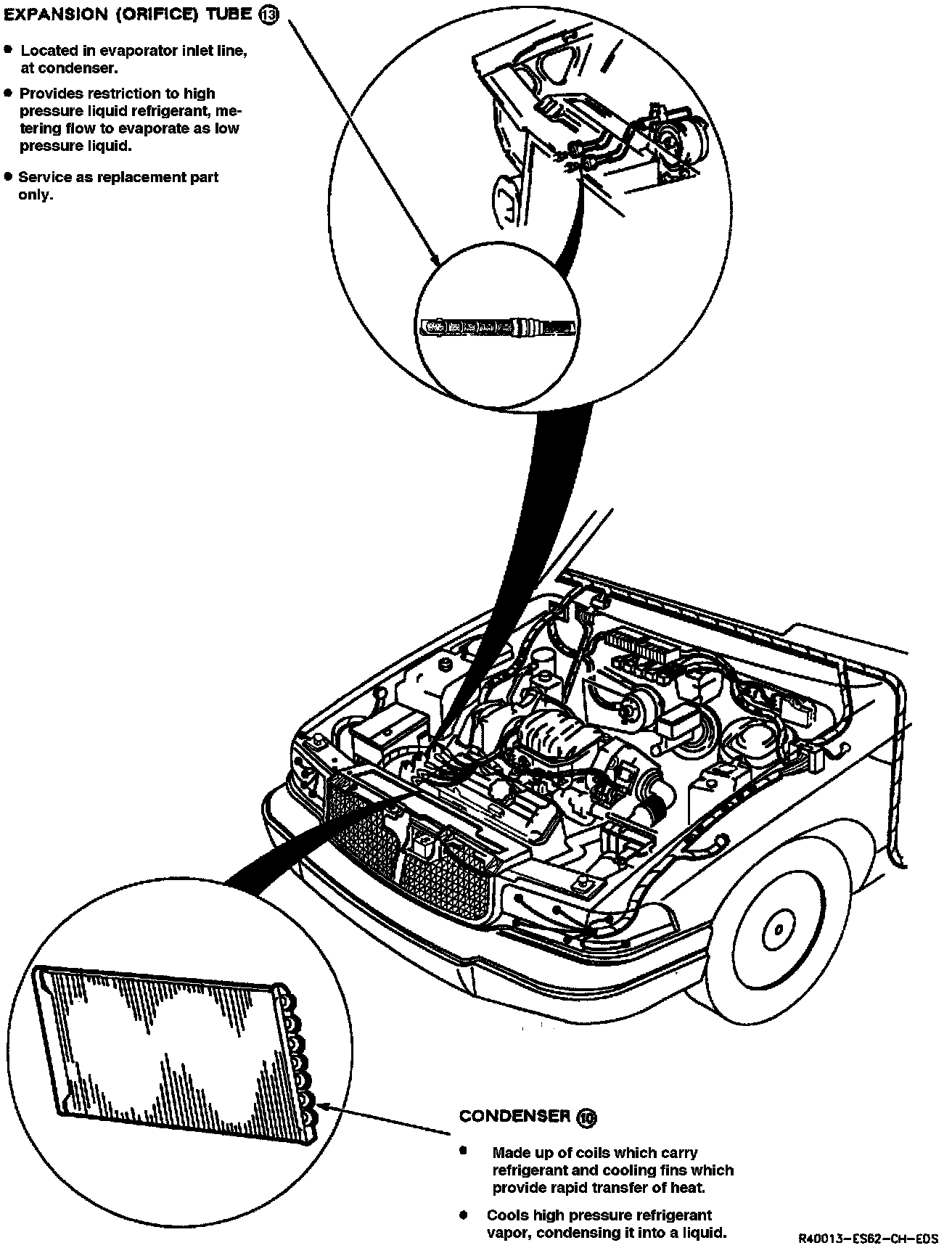 EXPANSION (ORIFICE) TUBE ⑬

● Located in evaporator inlet line, at condenser.

● Provides restriction to high pressure liquid refrigerant, metering flow to evaporate as low pressure liquid.

● Service as replacement part only.

CONDENSER ⑩

● Made up of coils which carry refrigerant and cooling fins which provide rapid transfer of heat.

● Cools high pressure refrigerant vapor, condensing it into a liquid.

R40013-ES62-CH-EDS