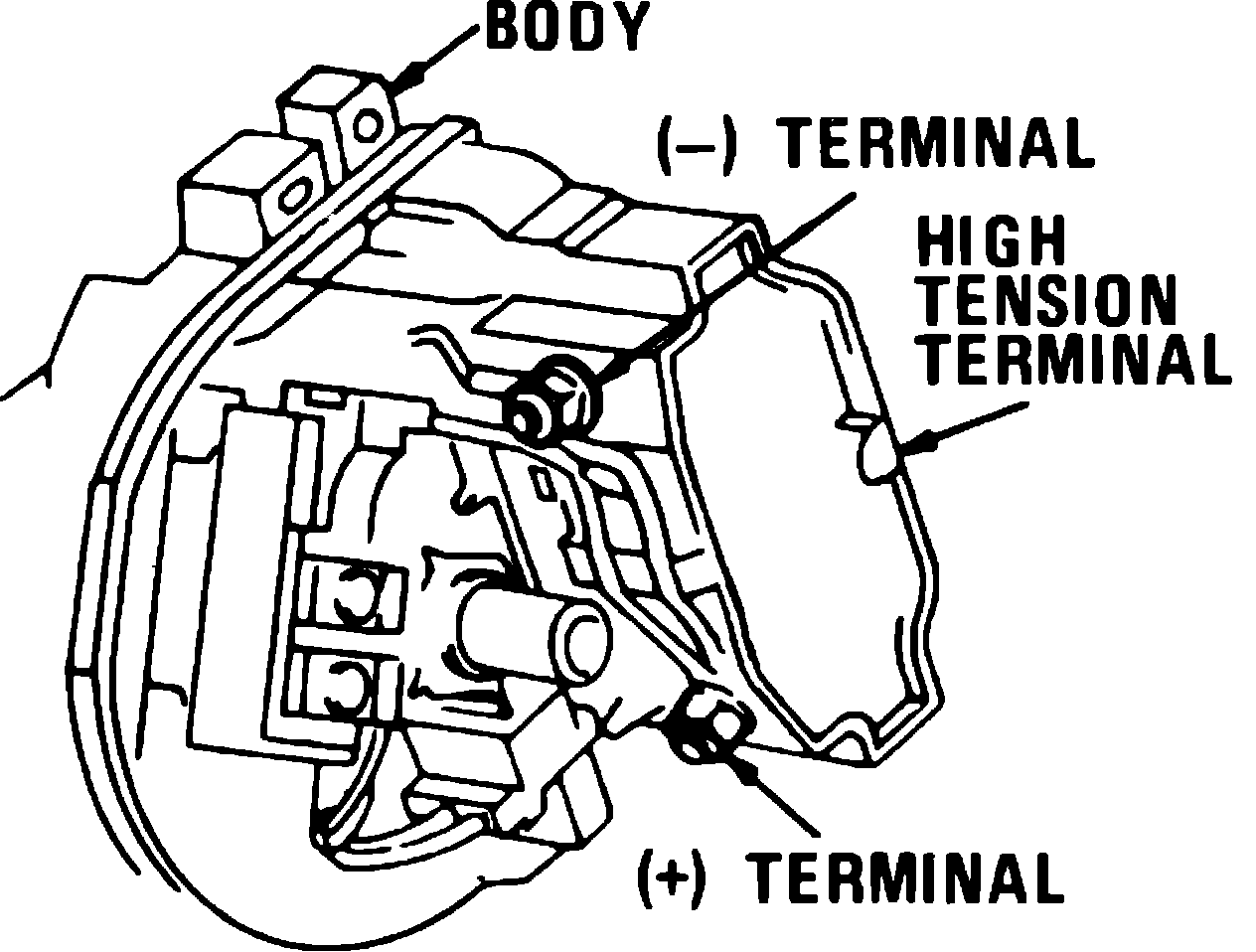 BODY

(–) TERMINAL

HIGH TENSION TERMINAL

(+) TERMINAL