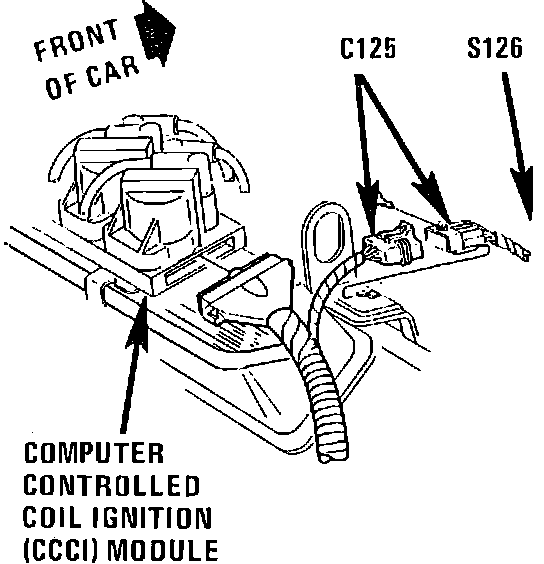 FRONT OF CAR

C125

S126

COMPUTER CONTROLLED COIL IGNITION (CCCI) MODULE