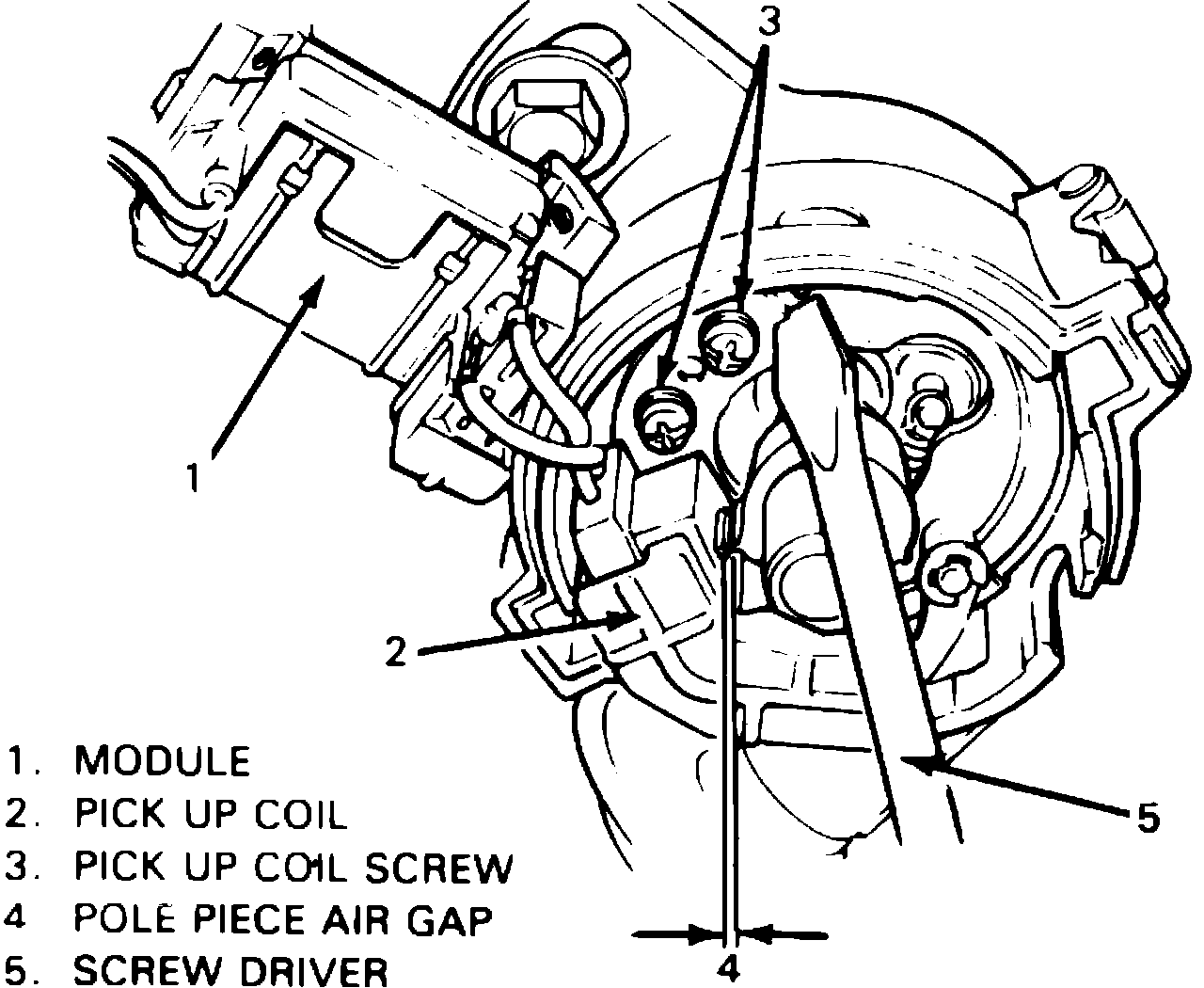 3

1

2

5

4

1. MODULE
2. PICK UP COIL
3. PICK UP COIL SCREW
4 POLE PIECE AIR GAP
5. SCREW DRIVER