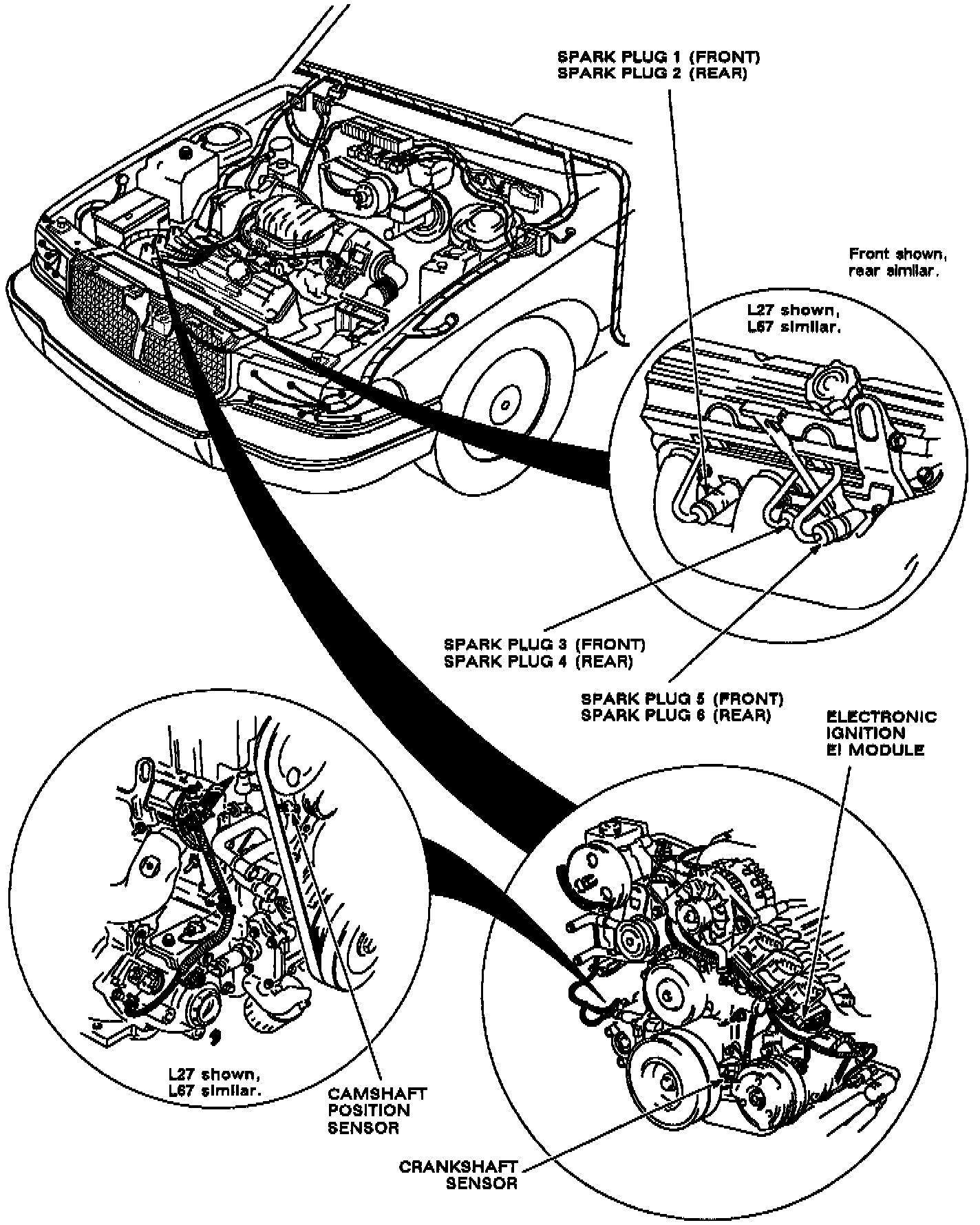 SPARK PLUG 1 (FRONT)
SPARK PLUG 2 (REAR)

Front shown, rear similar.

L27 shown, L67 similar.

SPARK PLUG 3 (FRONT)
SPARK PLUG 4 (REAR)

SPARK PLUG 5 (FRONT)
SPARK PLUG 6 (REAR)

ELECTRONIC IGNITION EI MODULE

L27 shown, L67 similar.

CAMSHAFT POSITION SENSOR

CRANKSHAFT SENSOR