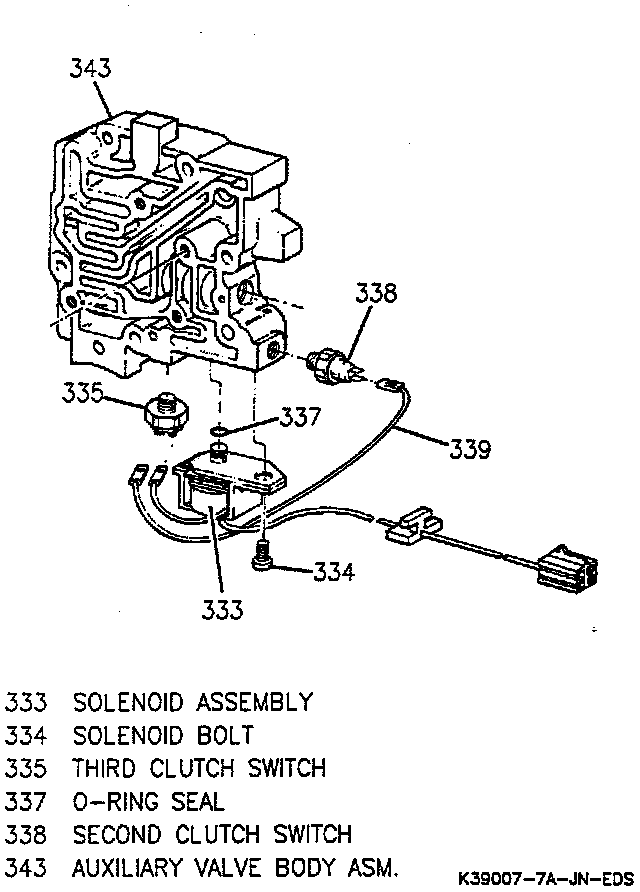 343

338

335

337

339

334

333

333 SOLENOID ASSEMBLY
334 SOLENOID BOLT
335 THIRD CLUTCH SWITCH
337 O-RING SEAL
338 SECOND CLUTCH SWITCH
343 AUXILIARY VALVE BODY ASM.

K39007-7A-JN-EDS