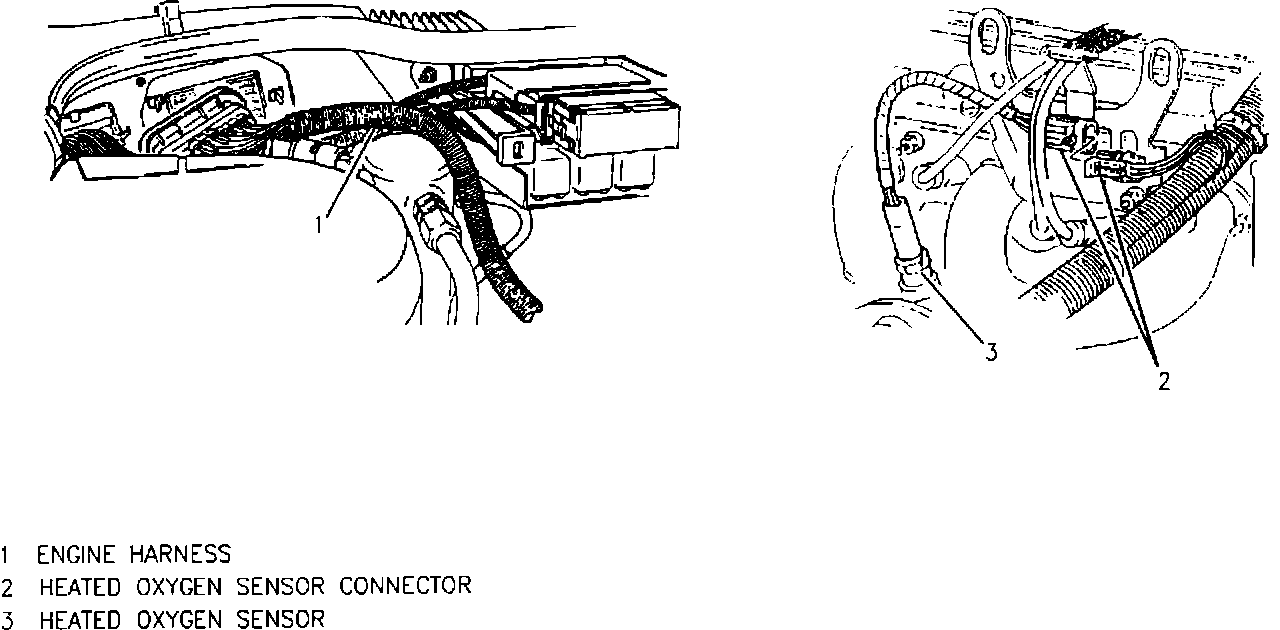 1

3

2

1 ENGINE HARNESS
2 HEATED OXYGEN SENSOR CONNECTOR
3 HEATED OXYGEN SENSOR