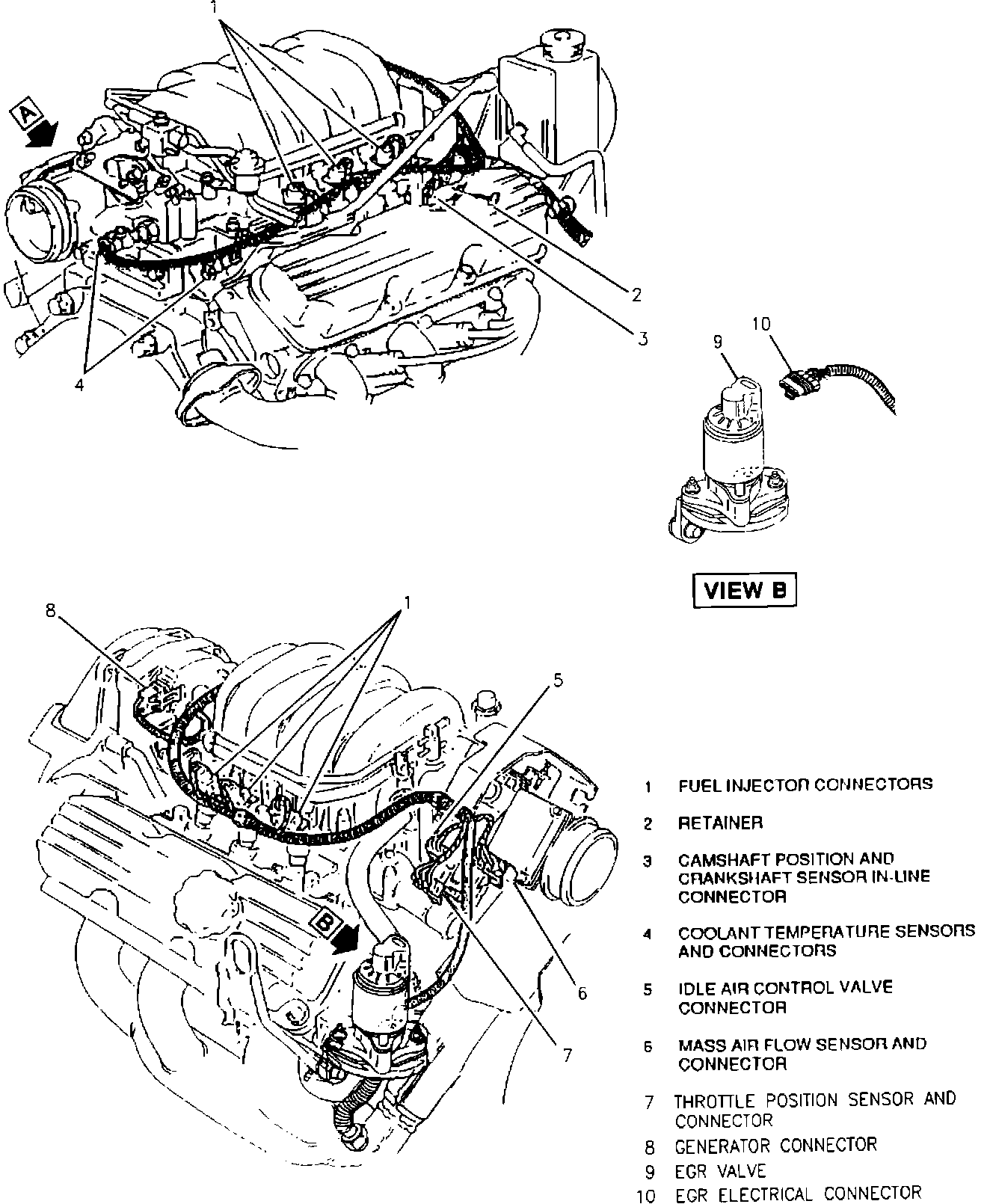 1

A

2

3

4

10

9

VIEW B

8

1

5

B

6

7

1 FUEL INJECTOR CONNECTORS

2 RETAINER

3 CAMSHAFT POSITION AND CRANKSHAFT SENSOR IN-LINE CONNECTOR

4 COOLANT TEMPERATURE SENSORS AND CONNECTORS

5 IDLE AIR CONTROL VALVE CONNECTOR

6 MASS AIR FLOW SENSOR AND CONNECTOR

7 THROTTLE POSITION SENSOR AND CONNECTOR

8 GENERATOR CONNECTOR

9 EGR VALVE

10 EGR ELECTRICAL CONNECTOR