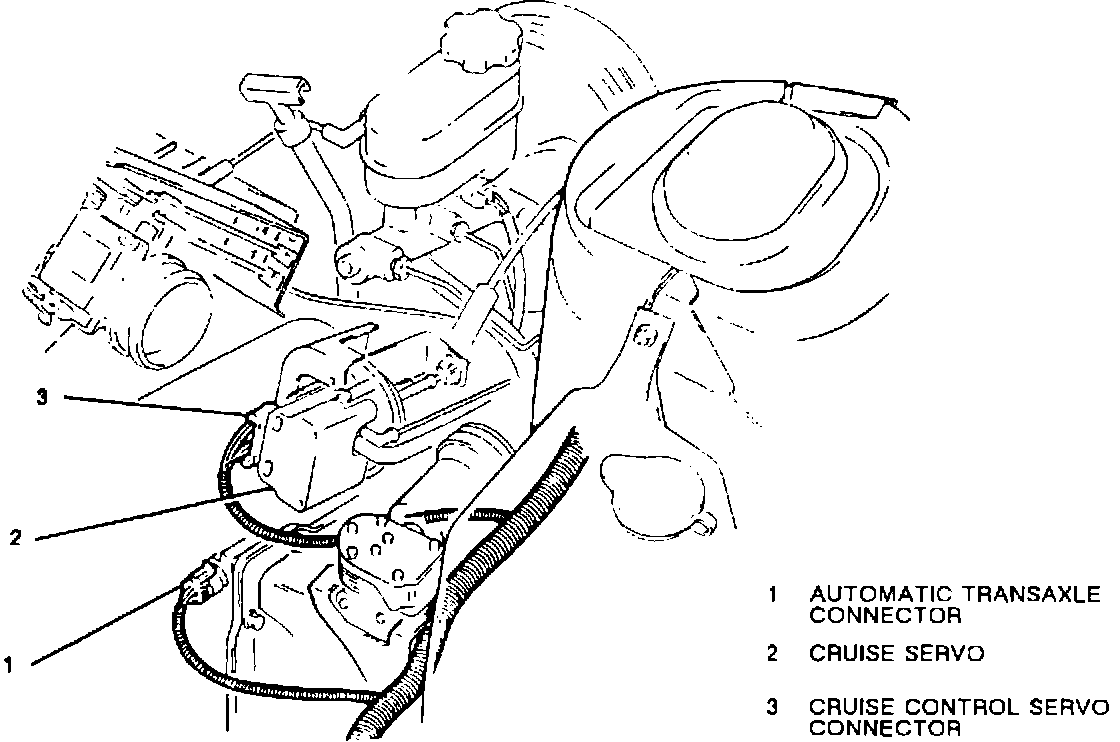 3

2

1

1 AUTOMATIC TRANSAXLE CONNECTOR

2 CRUISE SERVO

3 CRUISE CONTROL SERVO CONNECTOR