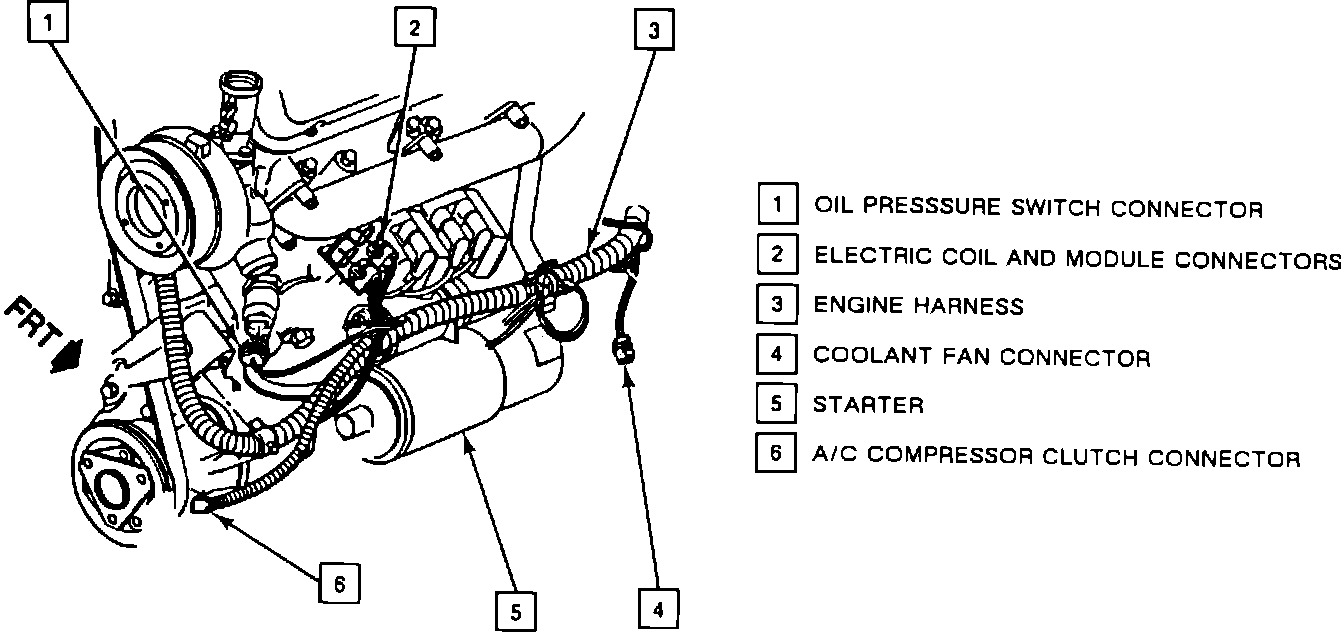 1
2
3
FRT
6
5
4

1 OIL PRESSSURE SWITCH CONNECTOR
2 ELECTRIC COIL AND MODULE CONNECTORS
3 ENGINE HARNESS
4 COOLANT FAN CONNECTOR
5 STARTER
6 A/C COMPRESSOR CLUTCH CONNECTOR