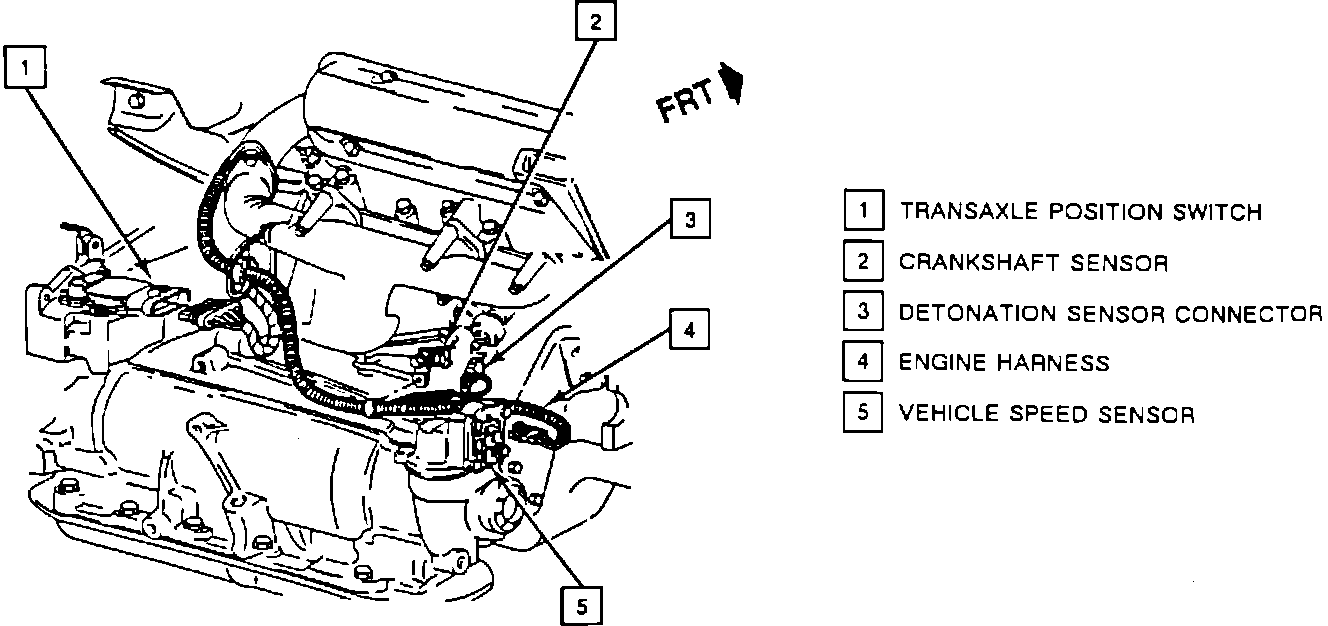 1

2

FRT

3

4

5

1 TRANSAXLE POSITION SWITCH
2 CRANKSHAFT SENSOR
3 DETONATION SENSOR CONNECTOR
4 ENGINE HARNESS
5 VEHICLE SPEED SENSOR