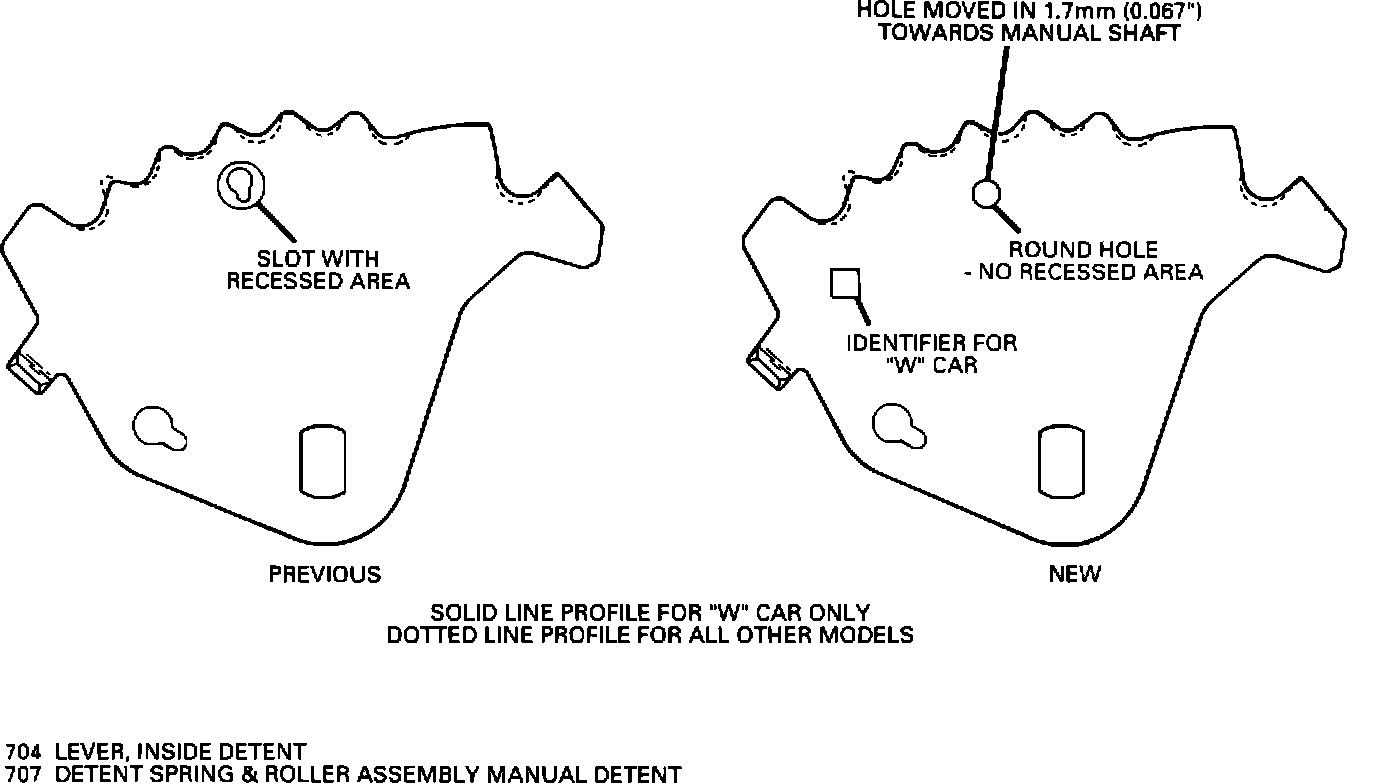 HOLE MOVED IN 1.7mm (0.067")
TOWARDS MANUAL SHAFT

SLOT WITH
RECESSED AREA

ROUND HOLE
- NO RECESSED AREA

IDENTIFIER FOR
"W" CAR

PREVIOUS

NEW

SOLID LINE PROFILE FOR "W" CAR ONLY
DOTTED LINE PROFILE FOR ALL OTHER MODELS

704 LEVER, INSIDE DETENT
707 DETENT SPRING & ROLLER ASSEMBLY MANUAL DETENT