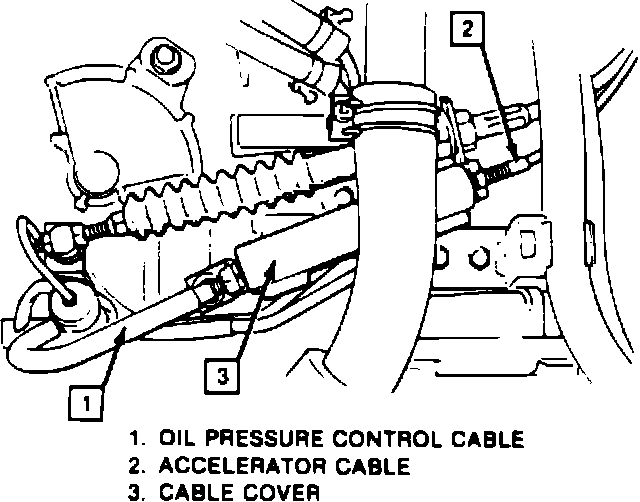 2

3

1

1. OIL PRESSURE CONTROL CABLE
2. ACCELERATOR CABLE
3. CABLE COVER