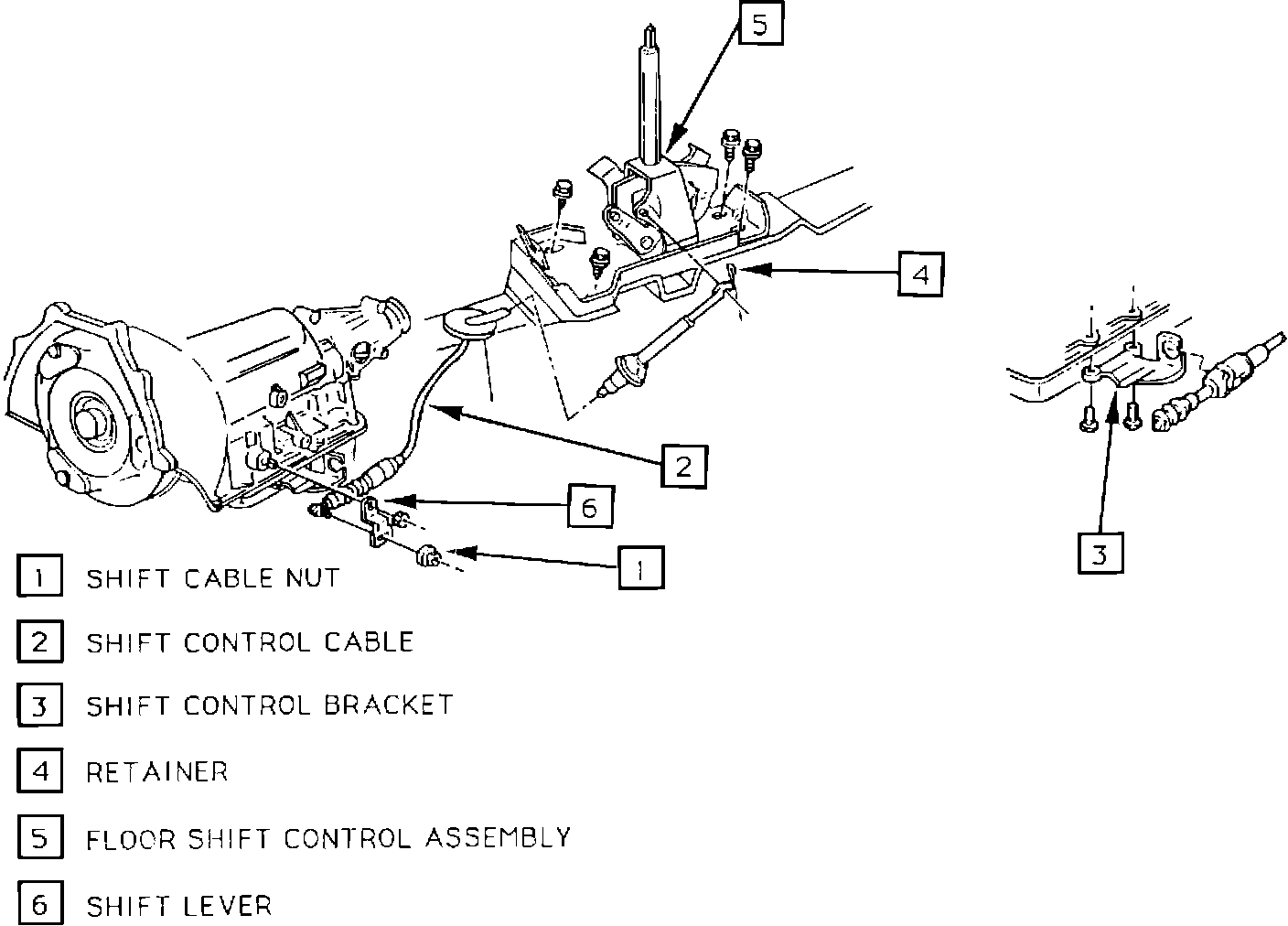 5

4

2

6

1

3

1 SHIFT CABLE NUT

2 SHIFT CONTROL CABLE

3 SHIFT CONTROL BRACKET

4 RETAINER

5 FLOOR SHIFT CONTROL ASSEMBLY

6 SHIFT LEVER