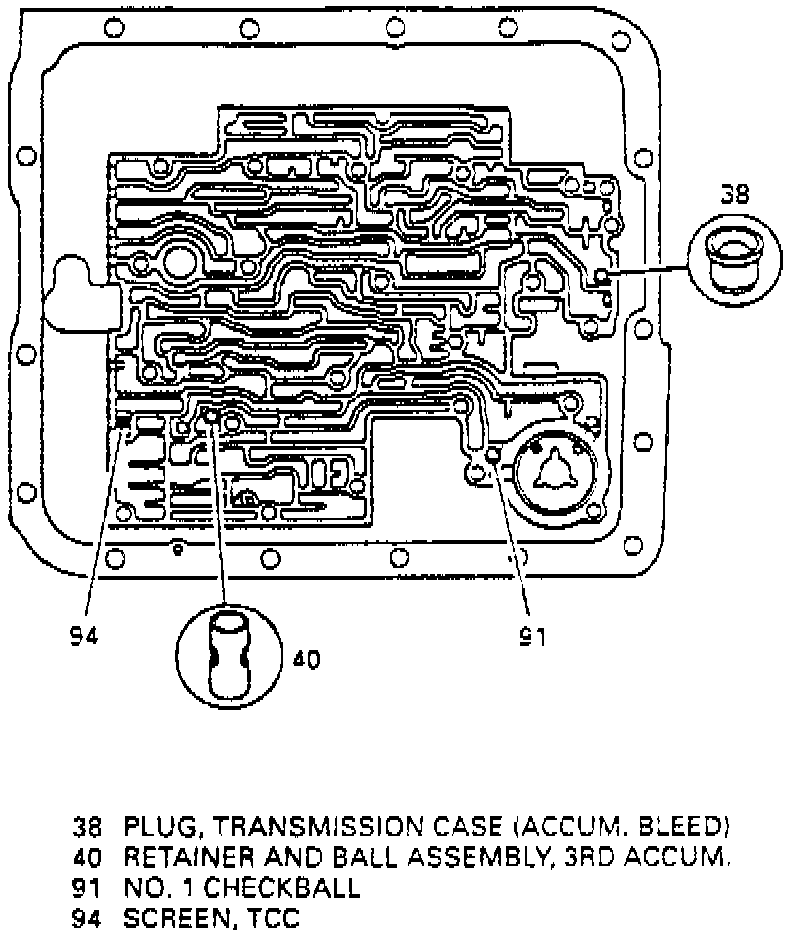 38

94

40

91

38 PLUG, TRANSMISSION CASE (ACCUM. BLEED)
40 RETAINER AND BALL ASSEMBLY, 3RD ACCUM.
91 NO. 1 CHECKBALL
94 SCREEN, TCC