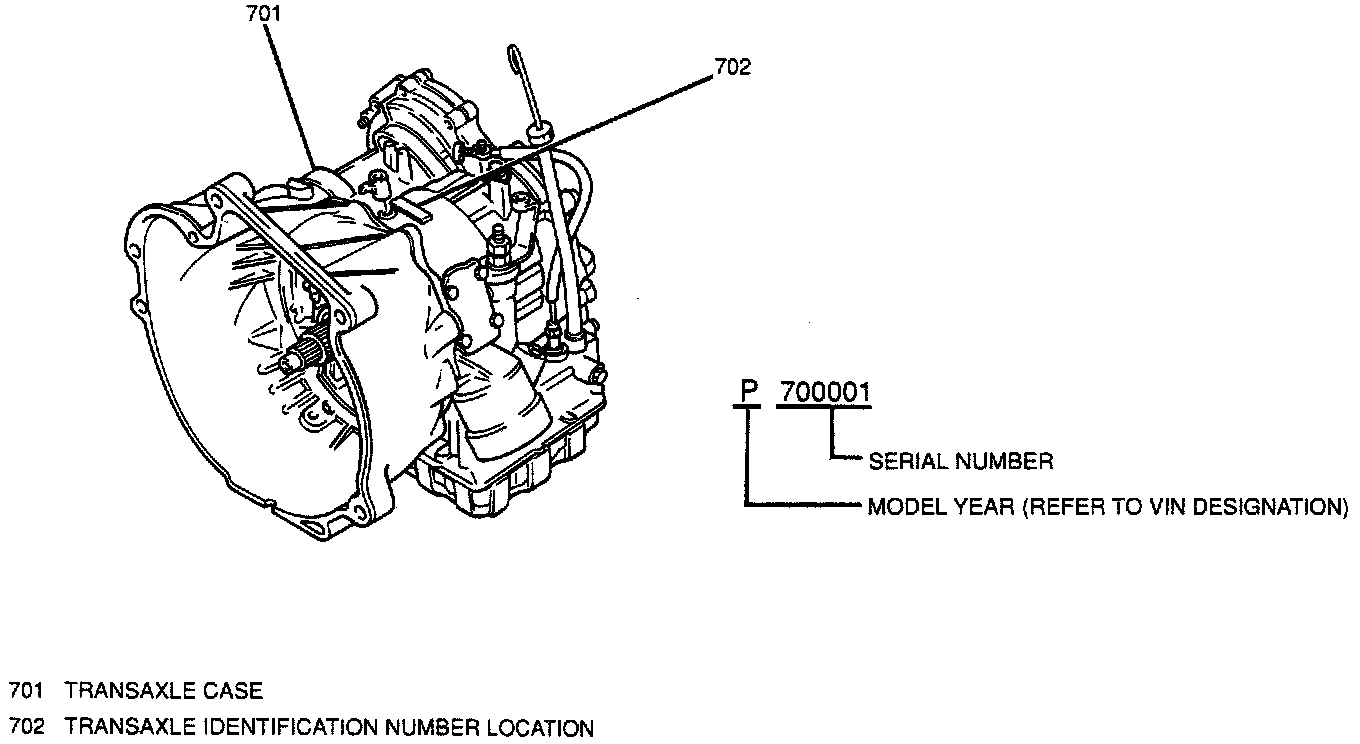 701

702

P 700001

SERIAL NUMBER

MODEL YEAR (REFER TO VIN DESIGNATION)

701 TRANSAXLE CASE
702 TRANSAXLE IDENTIFICATION NUMBER LOCATION