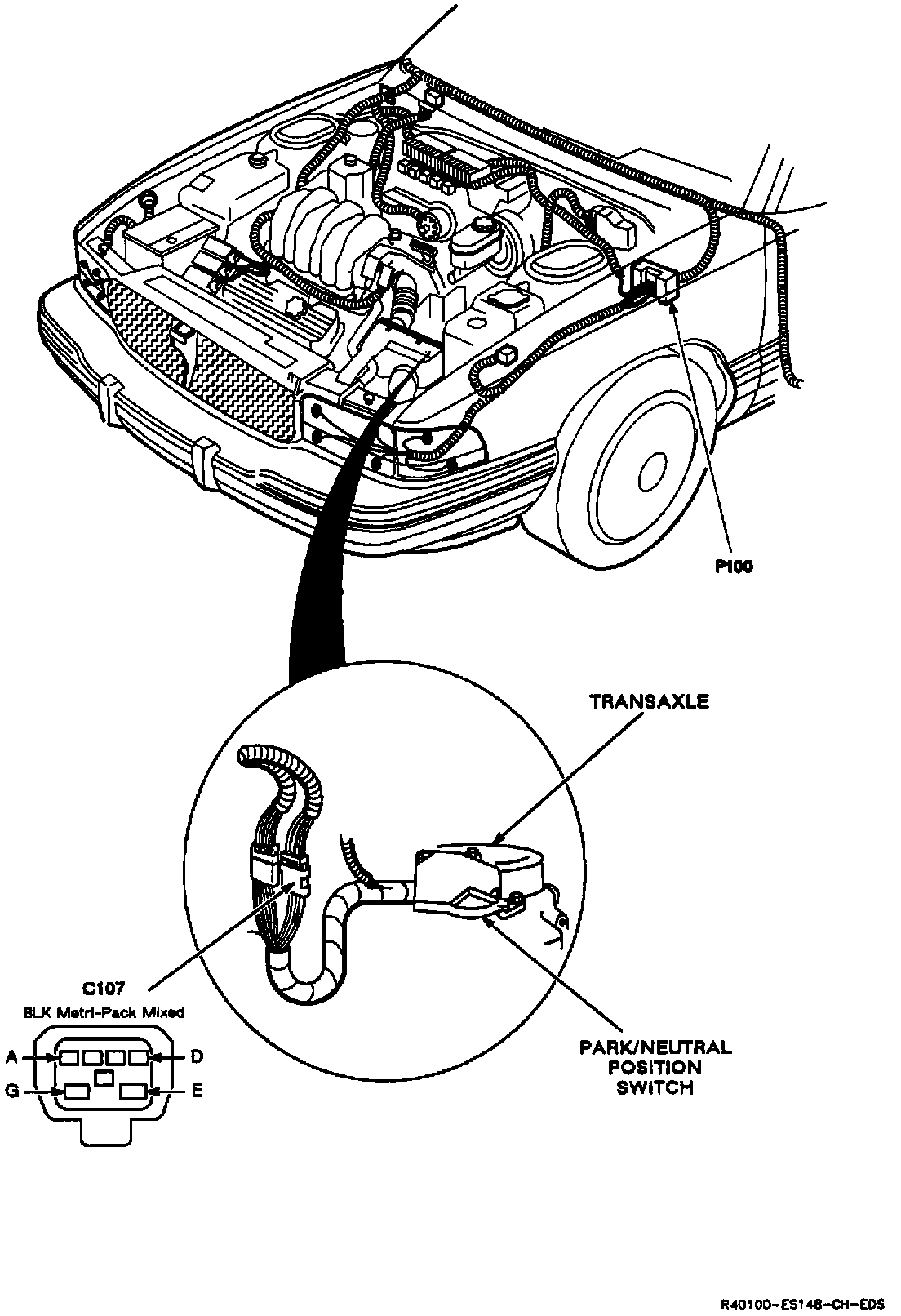 P100

TRANSAXLE

C107
BLK Metri-Pack Mixed

A
D
G
E

PARK/NEUTRAL POSITION SWITCH

R40100-ES148-CH-EDS