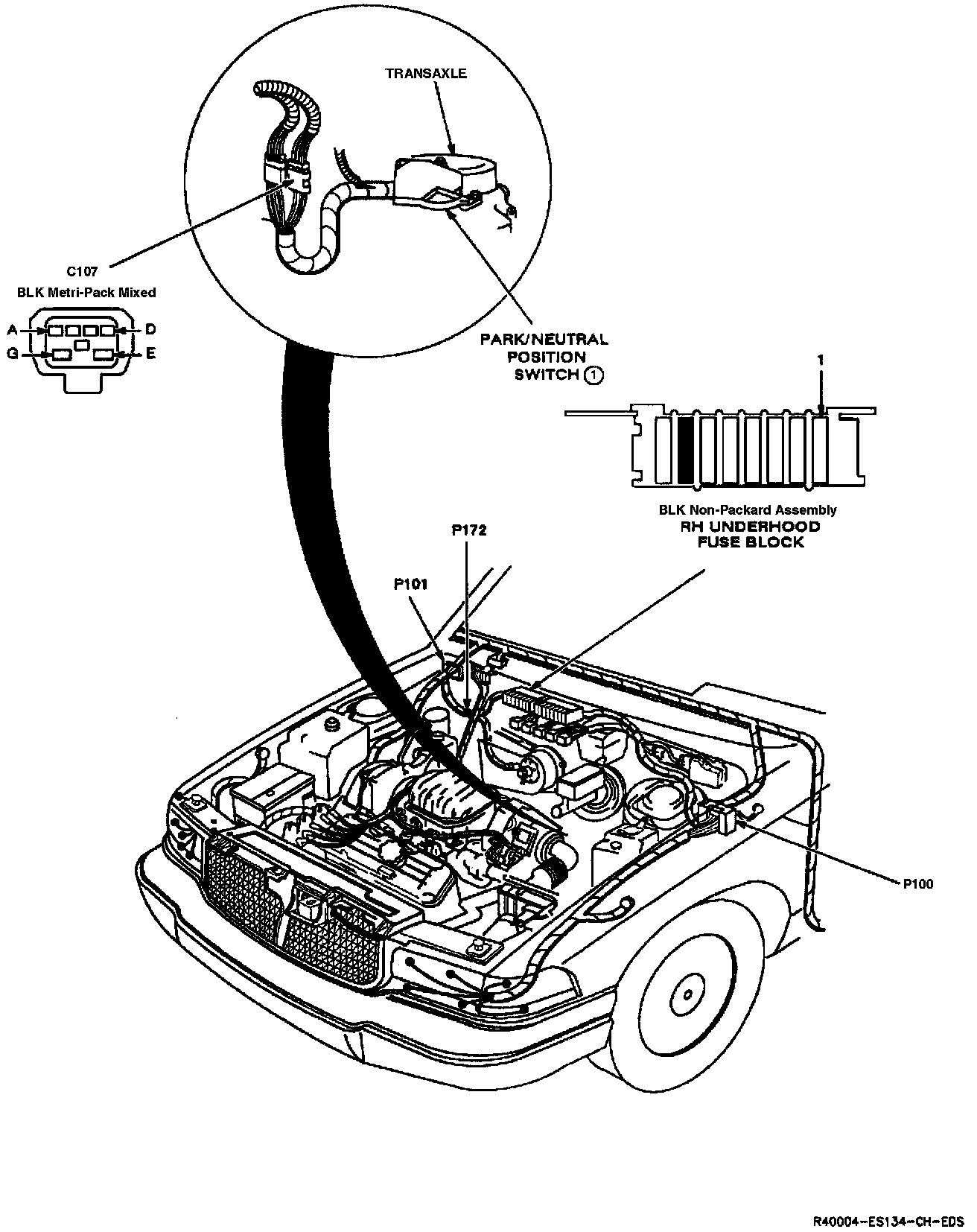 TRANSAXLE

C107
BLK Metri-Pack Mixed

A
D
G
E

PARK/NEUTRAL
POSITION
SWITCH ①

1

BLK Non-Packard Assembly
RH UNDERHOOD
FUSE BLOCK

P172

P101

P100

R40004-ES134-CH-EDS