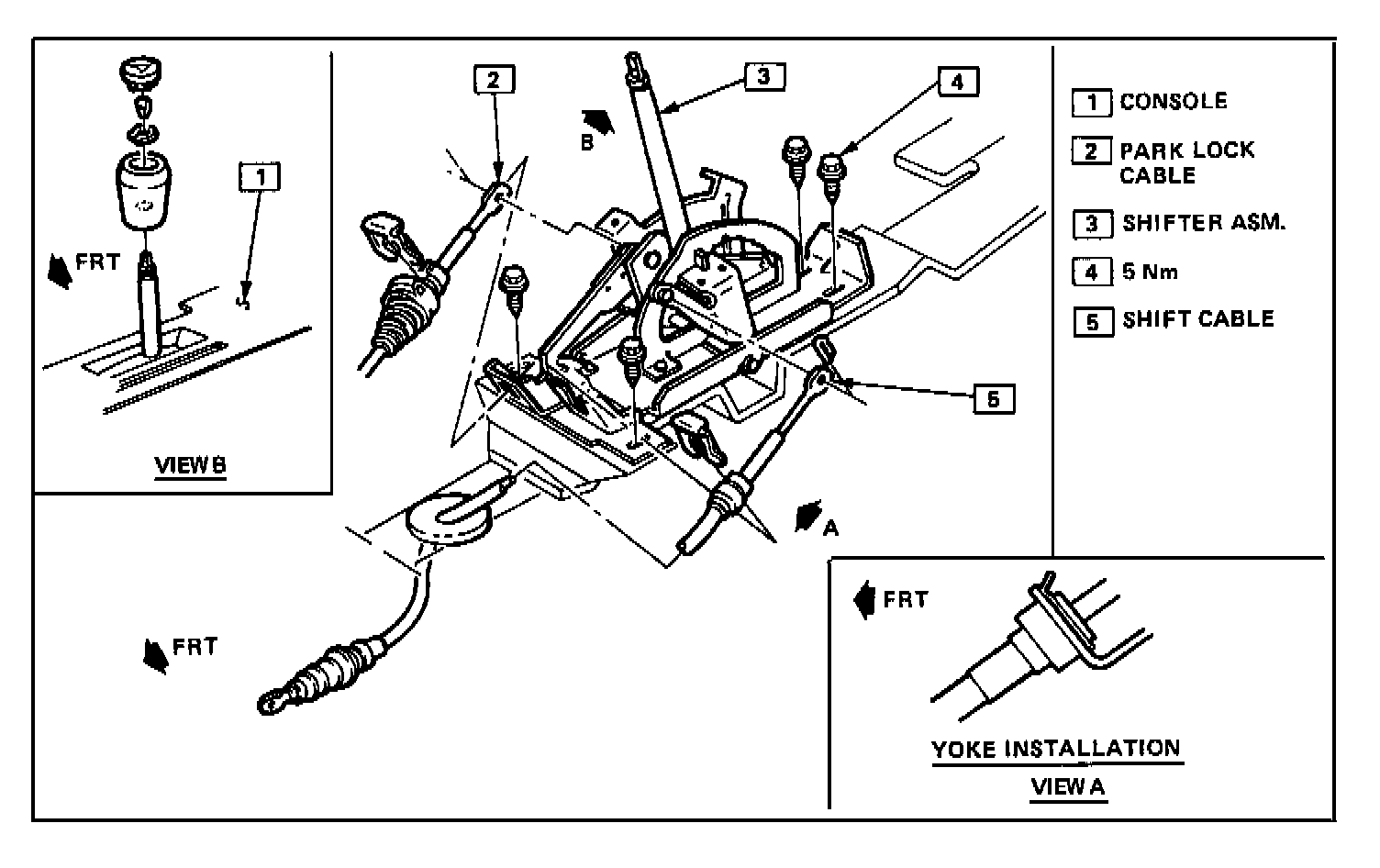 1

FRT

VIEW B

2

3

B

4

5

A

FRT

1 CONSOLE
2 PARK LOCK CABLE
3 SHIFTER ASM.
4 5 Nm
5 SHIFT CABLE

FRT

YOKE INSTALLATION
VIEW A