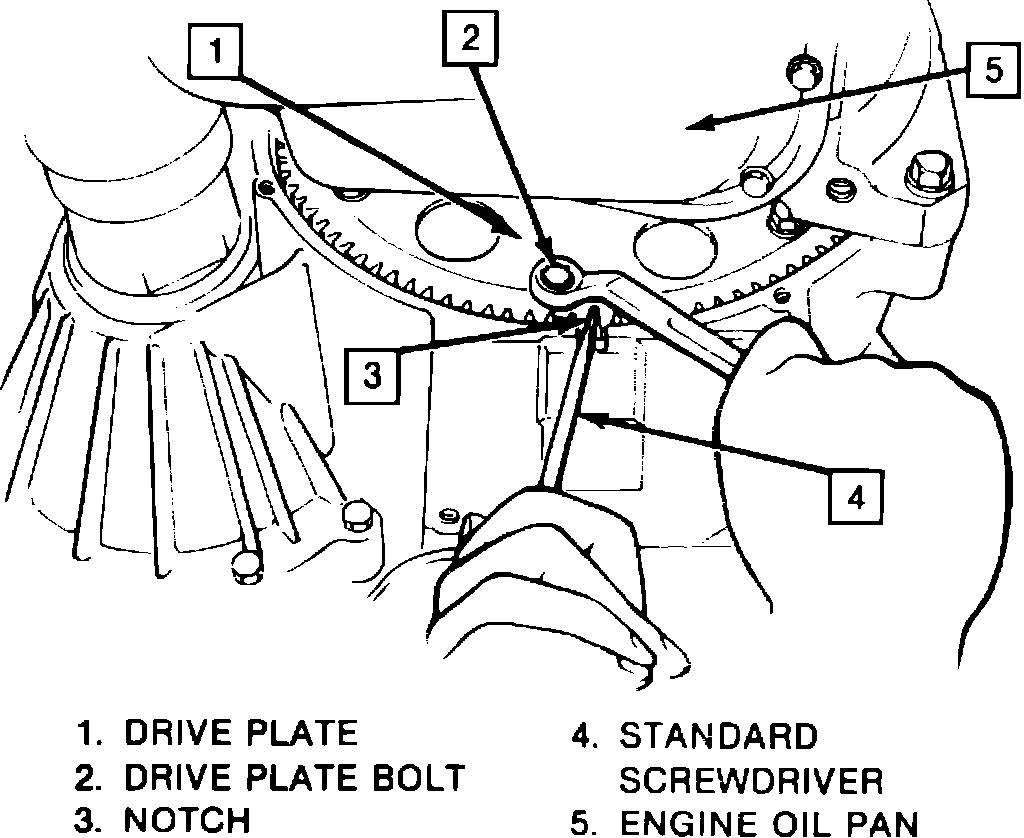 1

2

5

3

4

1. DRIVE PLATE
2. DRIVE PLATE BOLT
3. NOTCH

4. STANDARD SCREWDRIVER
5. ENGINE OIL PAN