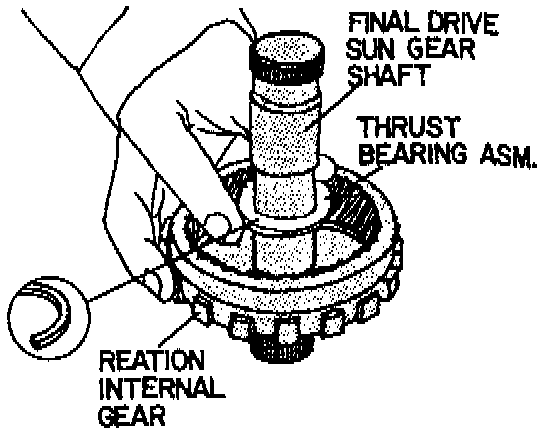 FINAL DRIVE SUN GEAR SHAFT

THRUST BEARING ASM.

REATION INTERNAL GEAR