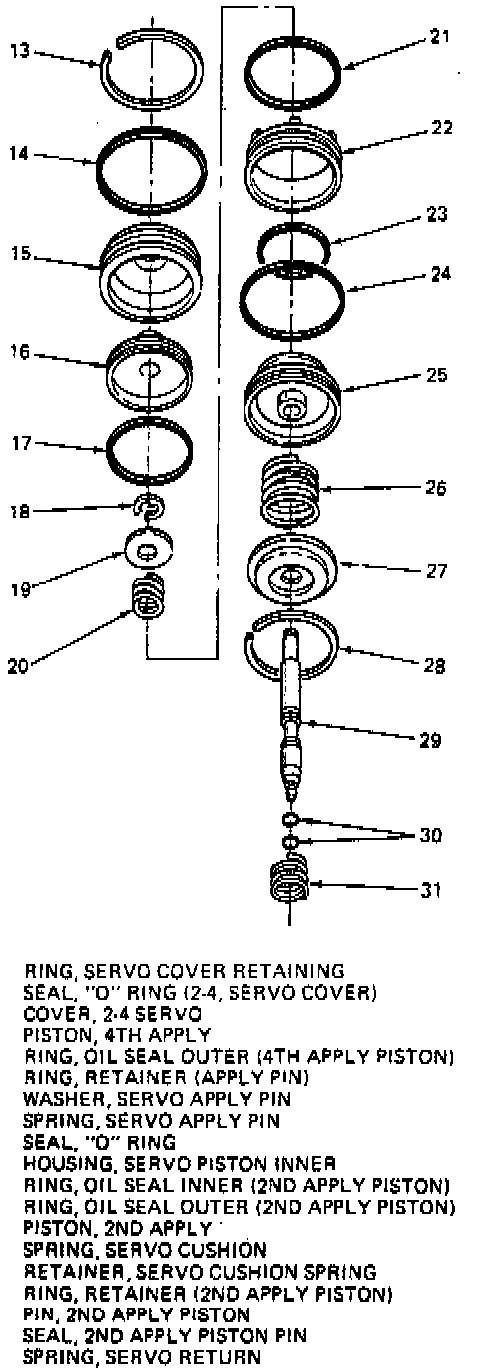 13
14
15
16
17
18
19
20
21
22
23
24
25
26
27
28
29
30
31

RING, SERVO COVER RETAINING
SEAL, "O" RING (2-4, SERVO COVER)
COVER, 2-4 SERVO
PISTON, 4TH APPLY
RING, OIL SEAL OUTER (4TH APPLY PISTON)
RING, RETAINER (APPLY PIN)
WASHER, SERVO APPLY PIN
SPRING, SERVO APPLY PIN
SEAL, "O" RING
HOUSING, SERVO PISTON INNER
RING, OIL SEAL INNER (2ND APPLY PISTON)
RING, OIL SEAL OUTER (2ND APPLY PISTON)
PISTON, 2ND APPLY
SPRING, SERVO CUSHION
RETAINER, SERVO CUSHION SPRING
RING, RETAINER (2ND APPLY PISTON)
PIN, 2ND APPLY PISTON
SEAL, 2ND APPLY PISTON PIN
SPRING, SERVO RETURN