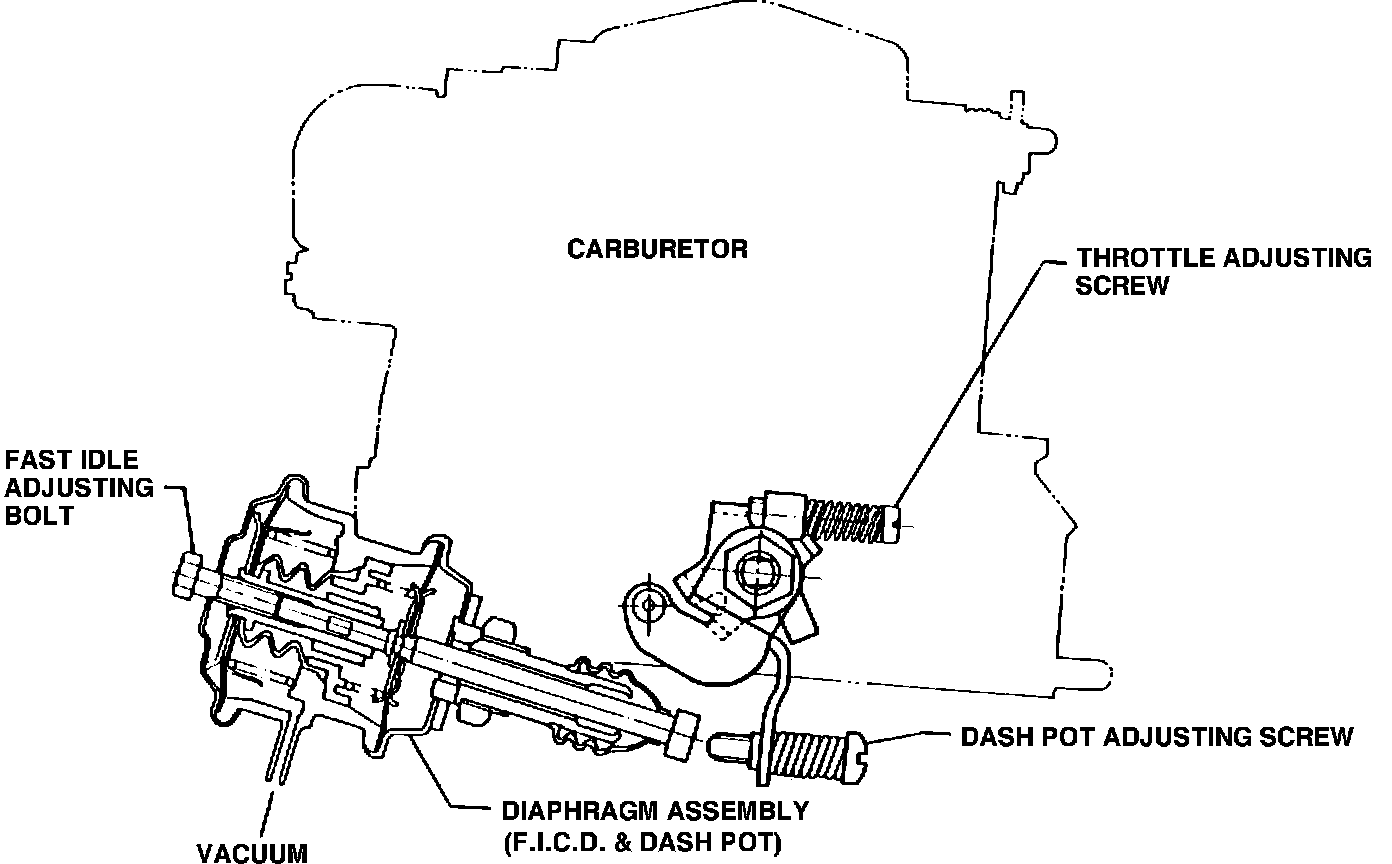 CARBURETOR

THROTTLE ADJUSTING SCREW

FAST IDLE ADJUSTING BOLT

DASH POT ADJUSTING SCREW

DIAPHRAGM ASSEMBLY (F.I.C.D. & DASH POT)

VACUUM