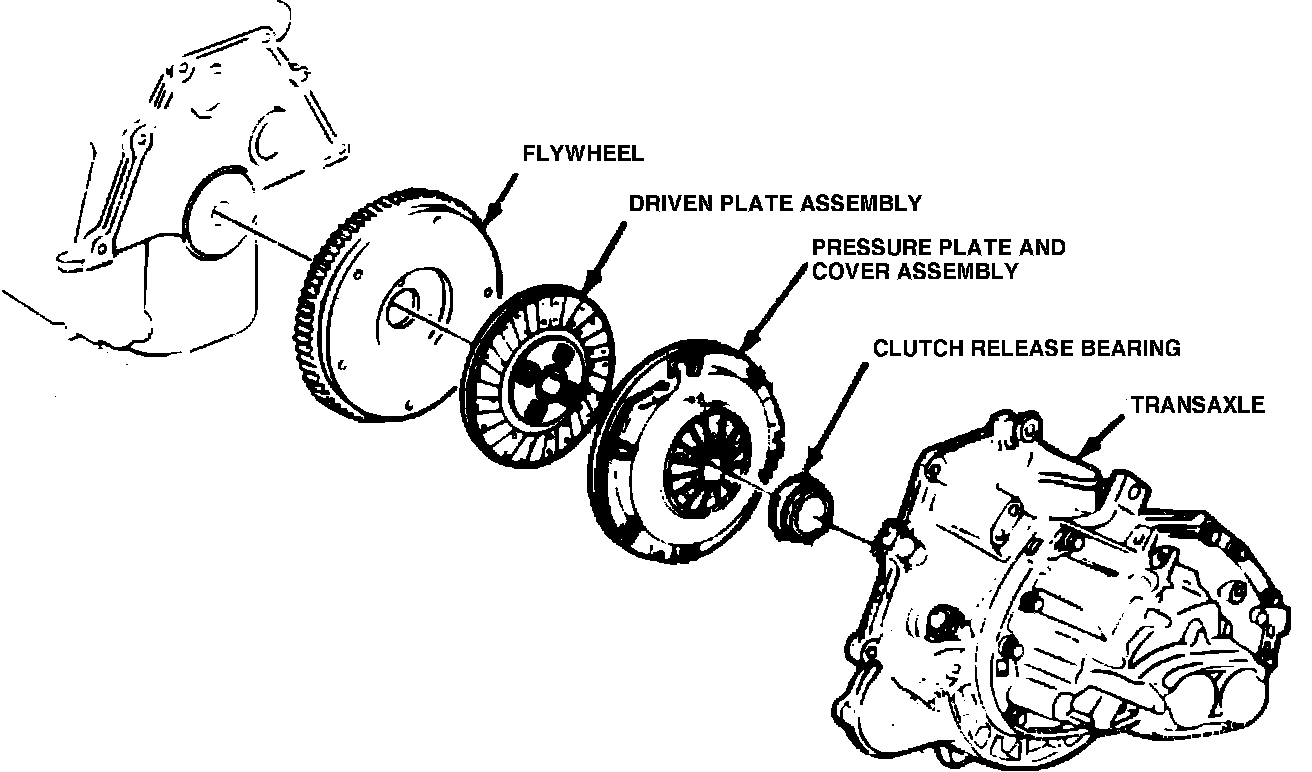 FLYWHEEL

DRIVEN PLATE ASSEMBLY

PRESSURE PLATE AND COVER ASSEMBLY

CLUTCH RELEASE BEARING

TRANSAXLE