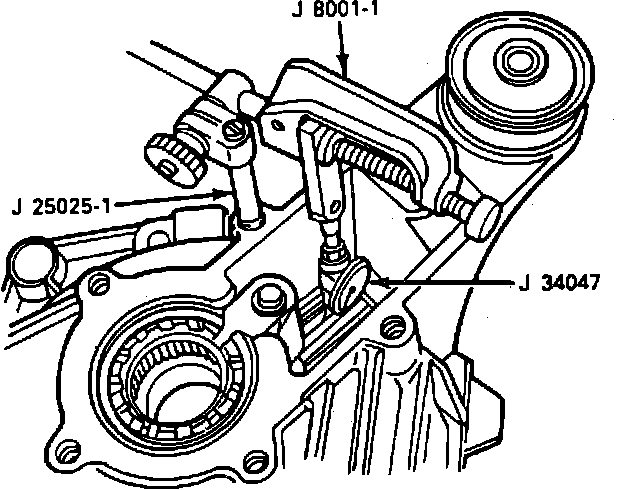 J 8001-1

J 25025-1

J 34047