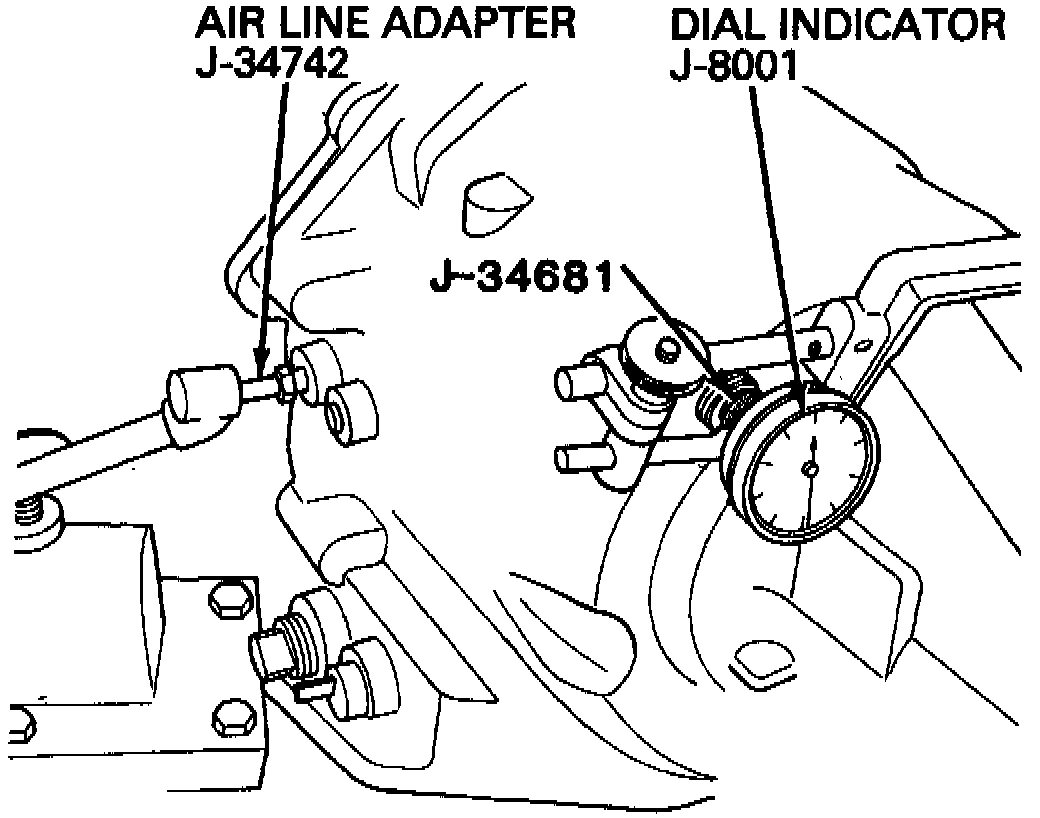 AIR LINE ADAPTER
J-34742

DIAL INDICATOR
J-8001

J-34681