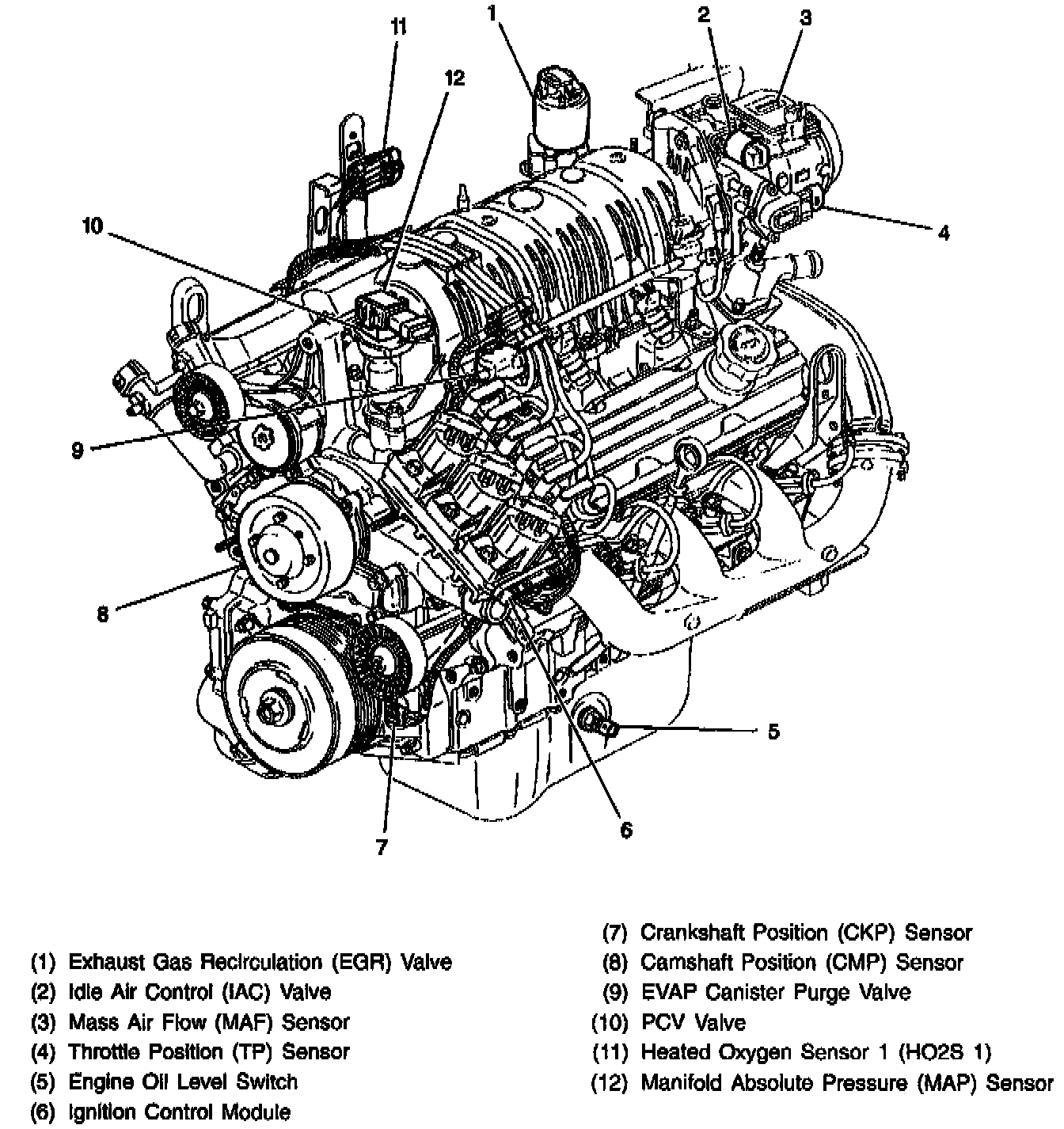 11
1
2
3
12
10
4
9
8
5
7
6

(1) Exhaust Gas Recirculation (EGR) Valve
(2) Idle Air Control (IAC) Valve
(3) Mass Air Flow (MAF) Sensor
(4) Throttle Position (TP) Sensor
(5) Engine Oil Level Switch
(6) Ignition Control Module

(7) Crankshaft Position (CKP) Sensor
(8) Camshaft Position (CMP) Sensor
(9) EVAP Canister Purge Valve
(10) PCV Valve
(11) Heated Oxygen Sensor 1 (HO2S 1)
(12) Manifold Absolute Pressure (MAP) Sensor