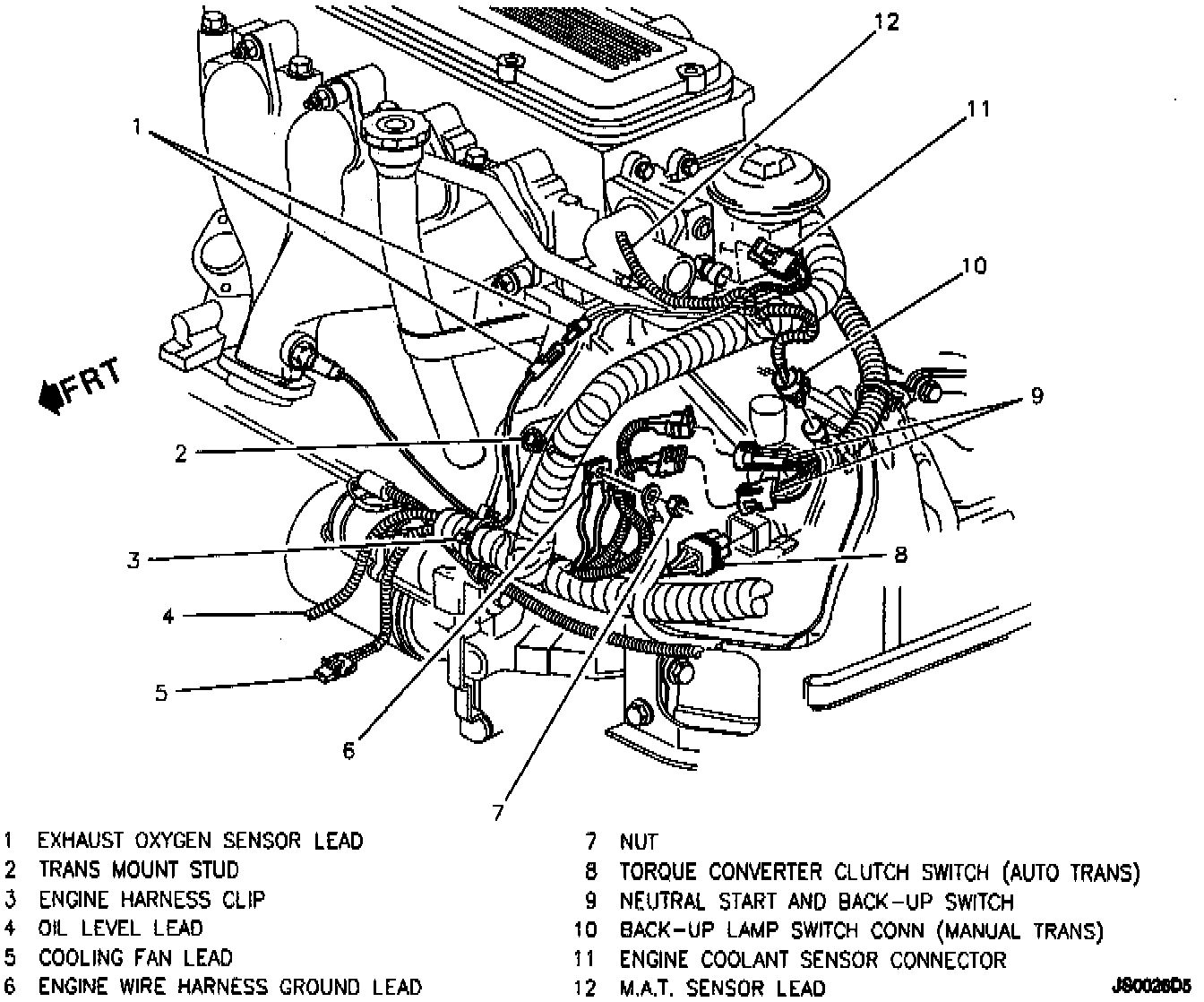 12

11

1

10

FRT

9

2

3

8

4

5

6

7

1 EXHAUST OXYGEN SENSOR LEAD
2 TRANS MOUNT STUD
3 ENGINE HARNESS CLIP
4 OIL LEVEL LEAD
5 COOLING FAN LEAD
6 ENGINE WIRE HARNESS GROUND LEAD

7 NUT
8 TORQUE CONVERTER CLUTCH SWITCH (AUTO TRANS)
9 NEUTRAL START AND BACK-UP SWITCH
10 BACK-UP LAMP SWITCH CONN (MANUAL TRANS)
11 ENGINE COOLANT SENSOR CONNECTOR
12 M.A.T. SENSOR LEAD

JS0026D5