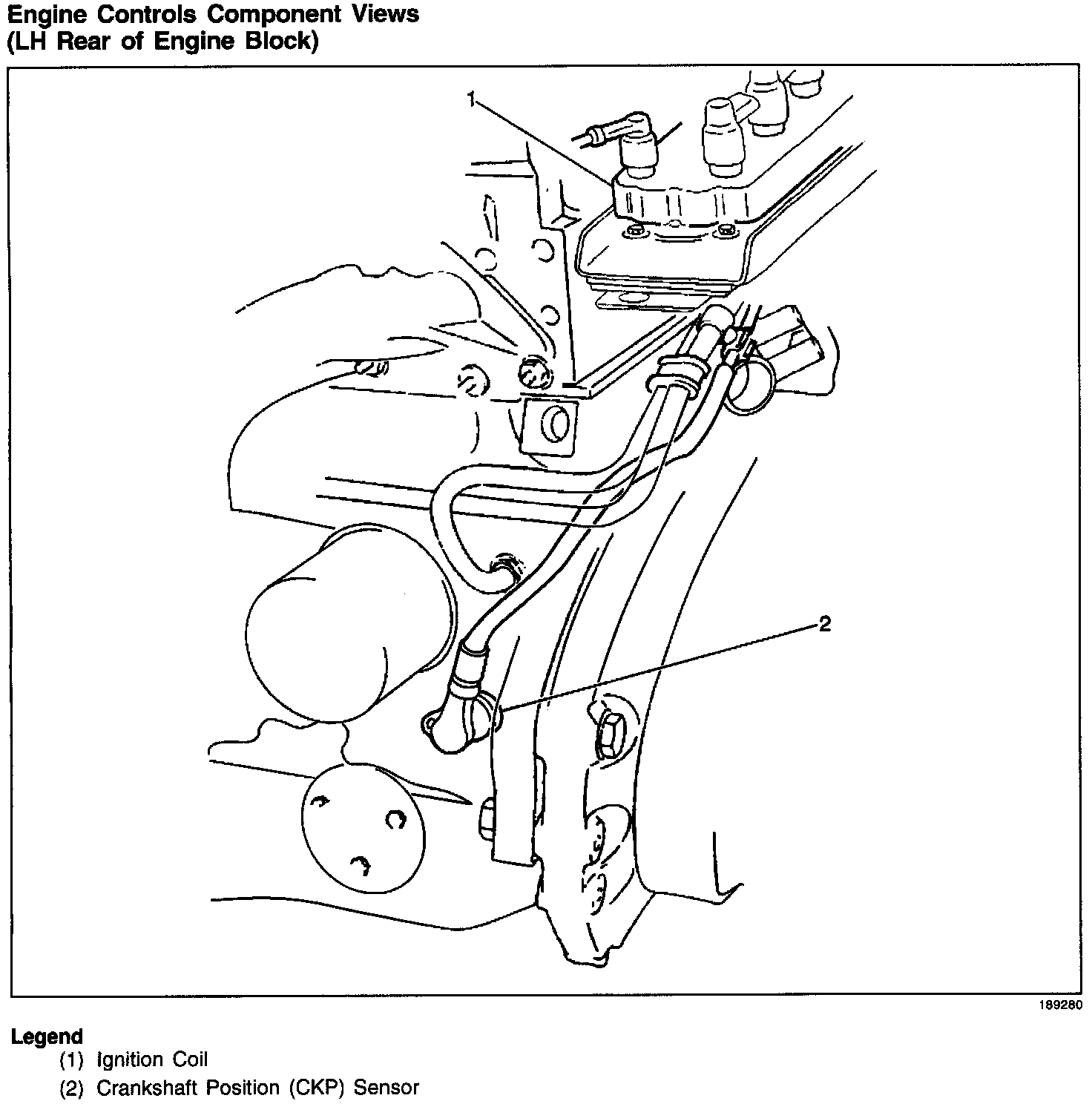 Engine Controls Component Views
(LH Rear of Engine Block)

1

2

189280

Legend
(1) Ignition Coil
(2) Crankshaft Position (CKP) Sensor