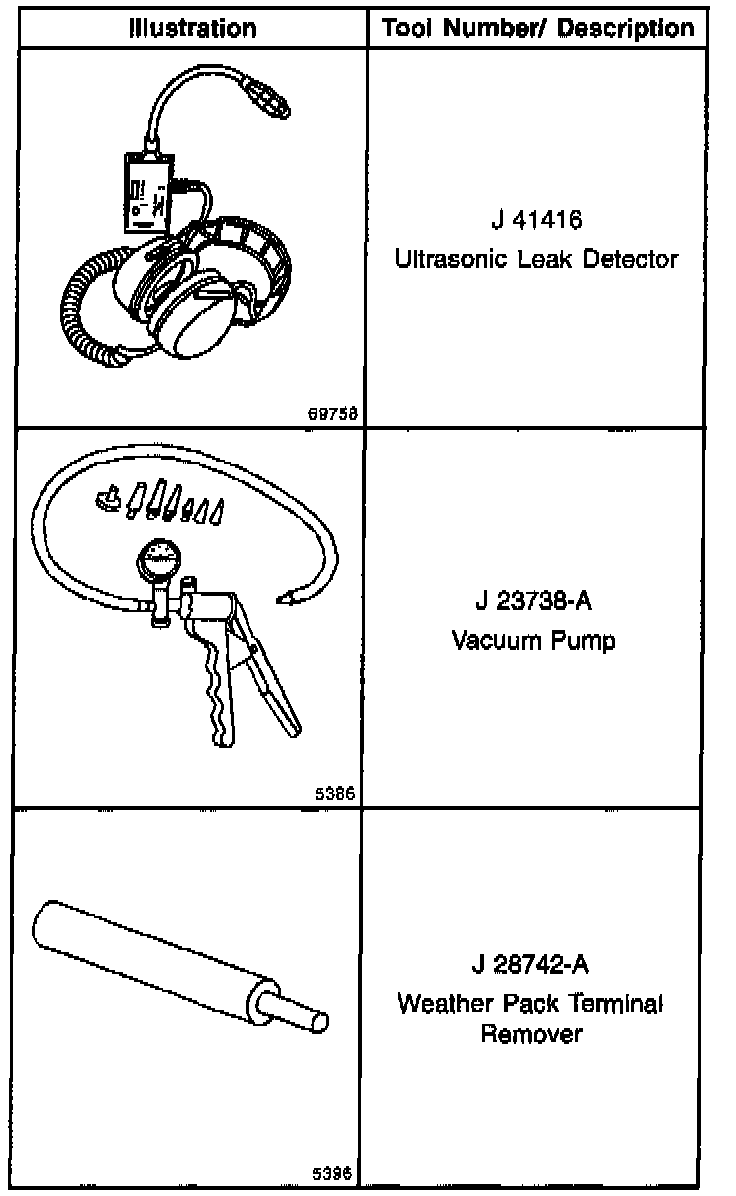 | Illustration | Tool Number/ Description |
|---|---|
| 69758 | J 41416 Ultrasonic Leak Detector |
| 5386 | J 23738-A Vacuum Pump |
| 5396 | J 28742-A Weather Pack Terminal Remover |