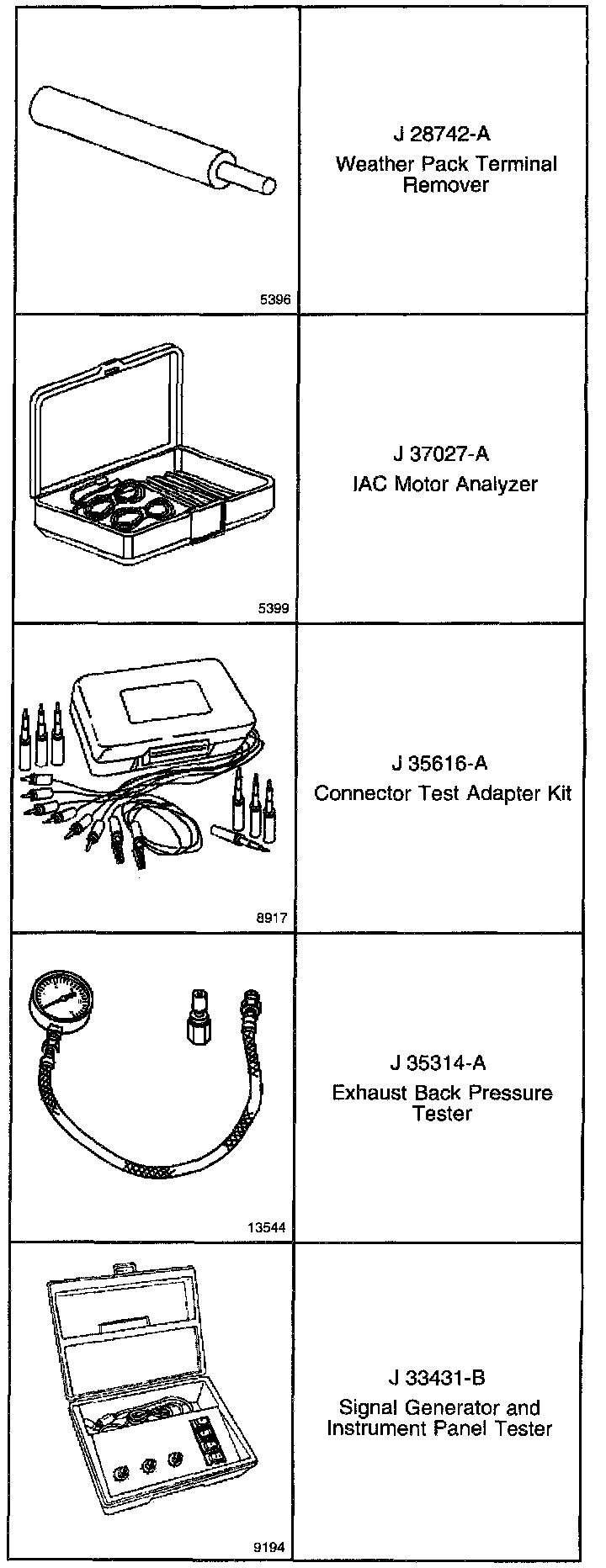 | | |
|---|---|
| 5396 | J 28742-A Weather Pack Terminal Remover |
| 5399 | J 37027-A IAC Motor Analyzer |
| 8917 | J 35616-A Connector Test Adapter Kit |
| 13544 | J 35314-A Exhaust Back Pressure Tester |
| 9194 | J 33431-B Signal Generator and Instrument Panel Tester |