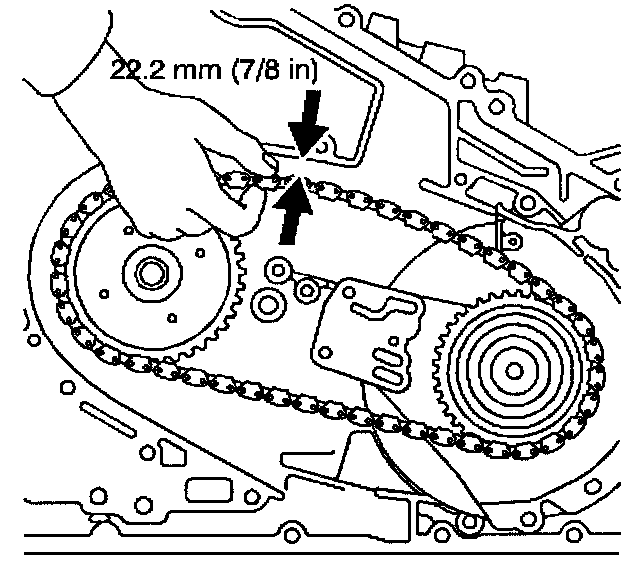 22.2 mm (7/8 in)