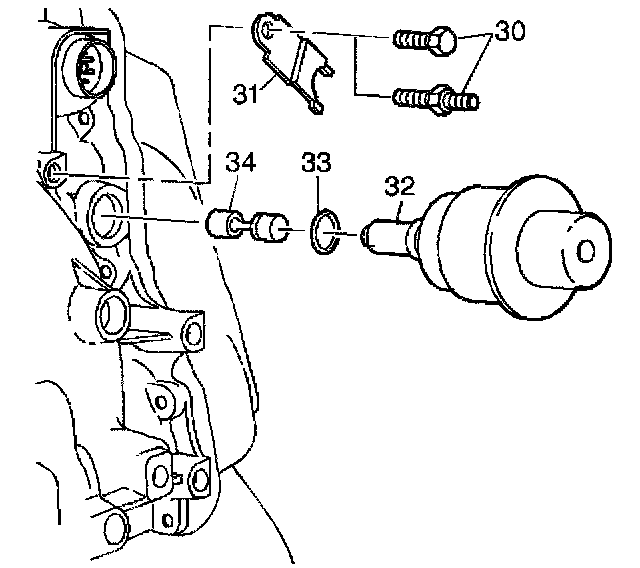 30
31
34
33
32