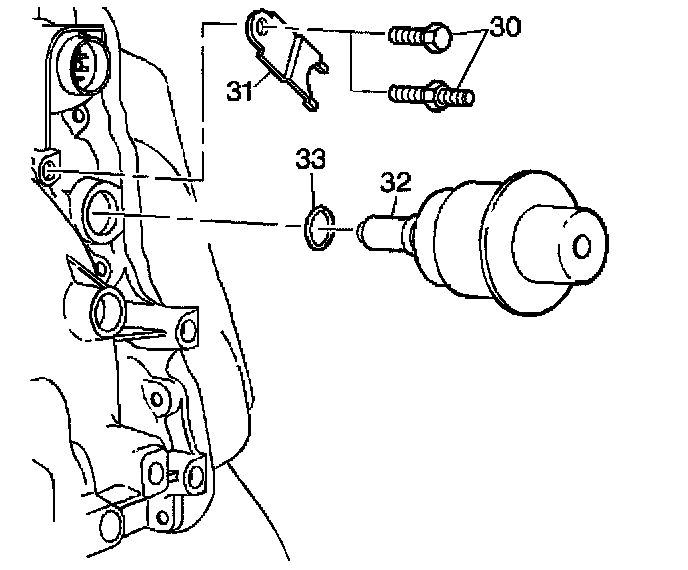 30
31
33
32