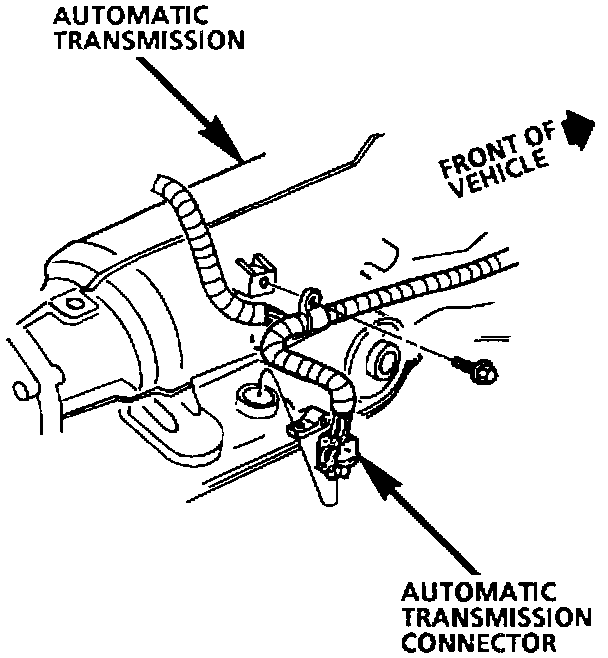 AUTOMATIC TRANSMISSION

FRONT OF VEHICLE

AUTOMATIC TRANSMISSION CONNECTOR