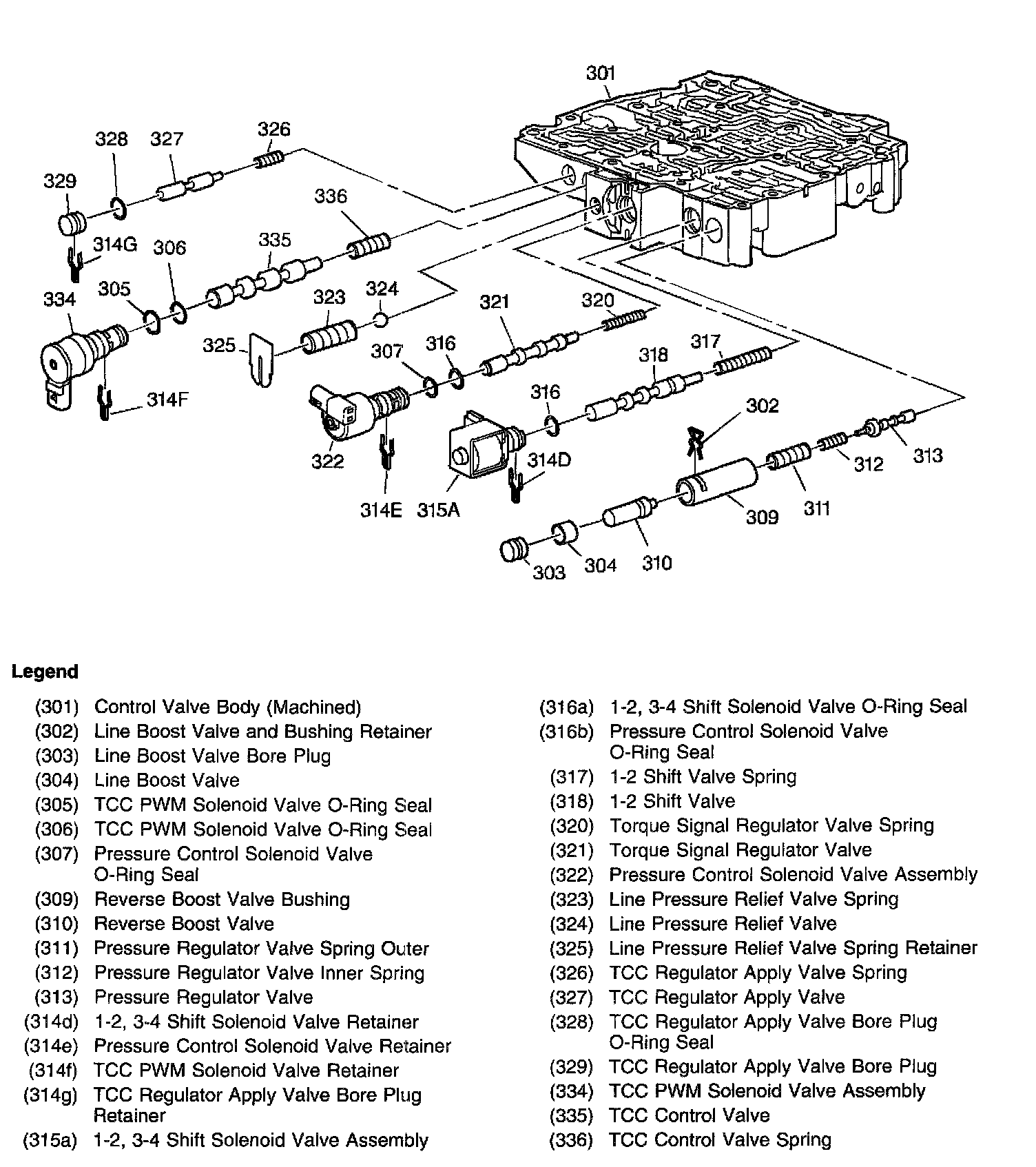 301
328
327
326
329
336
314G
306
335
334
305
323
324
321
320
325
307
316
318
317
314F
316
302
322
314D
312
313
314E
315A
309
311
303
304
310

Legend

(301) Control Valve Body (Machined)
(302) Line Boost Valve and Bushing Retainer
(303) Line Boost Valve Bore Plug
(304) Line Boost Valve
(305) TCC PWM Solenoid Valve O-Ring Seal
(306) TCC PWM Solenoid Valve O-Ring Seal
(307) Pressure Control Solenoid Valve O-Ring Seal
(309) Reverse Boost Valve Bushing
(310) Reverse Boost Valve
(311) Pressure Regulator Valve Spring Outer
(312) Pressure Regulator Valve Inner Spring
(313) Pressure Regulator Valve
(314d) 1-2, 3-4 Shift Solenoid Valve Retainer
(314e) Pressure Control Solenoid Valve Retainer
(314f) TCC PWM Solenoid Valve Retainer
(314g) TCC Regulator Apply Valve Bore Plug Retainer
(315a) 1-2, 3-4 Shift Solenoid Valve Assembly

(316a) 1-2, 3-4 Shift Solenoid Valve O-Ring Seal
(316b) Pressure Control Solenoid Valve O-Ring Seal
(317) 1-2 Shift Valve Spring
(318) 1-2 Shift Valve
(320) Torque Signal Regulator Valve Spring
(321) Torque Signal Regulator Valve
(322) Pressure Control Solenoid Valve Assembly
(323) Line Pressure Relief Valve Spring
(324) Line Pressure Relief Valve
(325) Line Pressure Relief Valve Spring Retainer
(326) TCC Regulator Apply Valve Spring
(327) TCC Regulator Apply Valve
(328) TCC Regulator Apply Valve Bore Plug O-Ring Seal
(329) TCC Regulator Apply Valve Bore Plug
(334) TCC PWM Solenoid Valve Assembly
(335) TCC Control Valve
(336) TCC Control Valve Spring