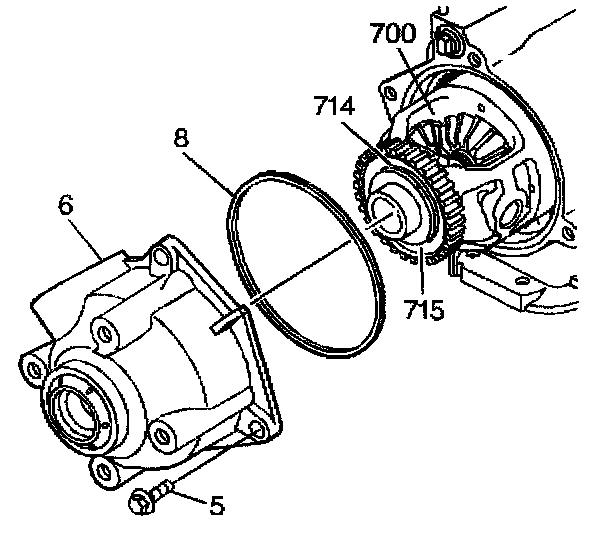 700
714
8
6
715
5